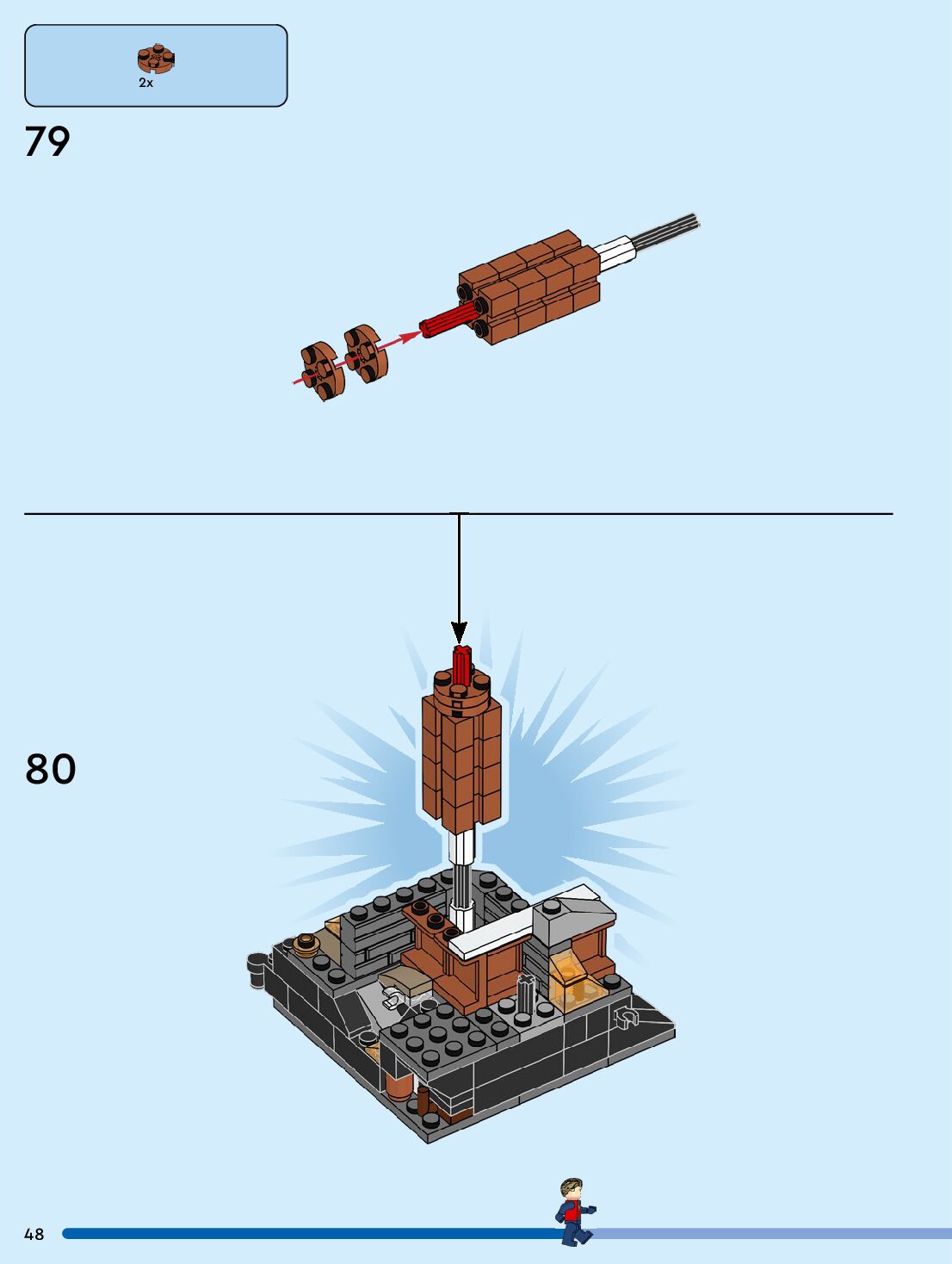 2x

79

80

48