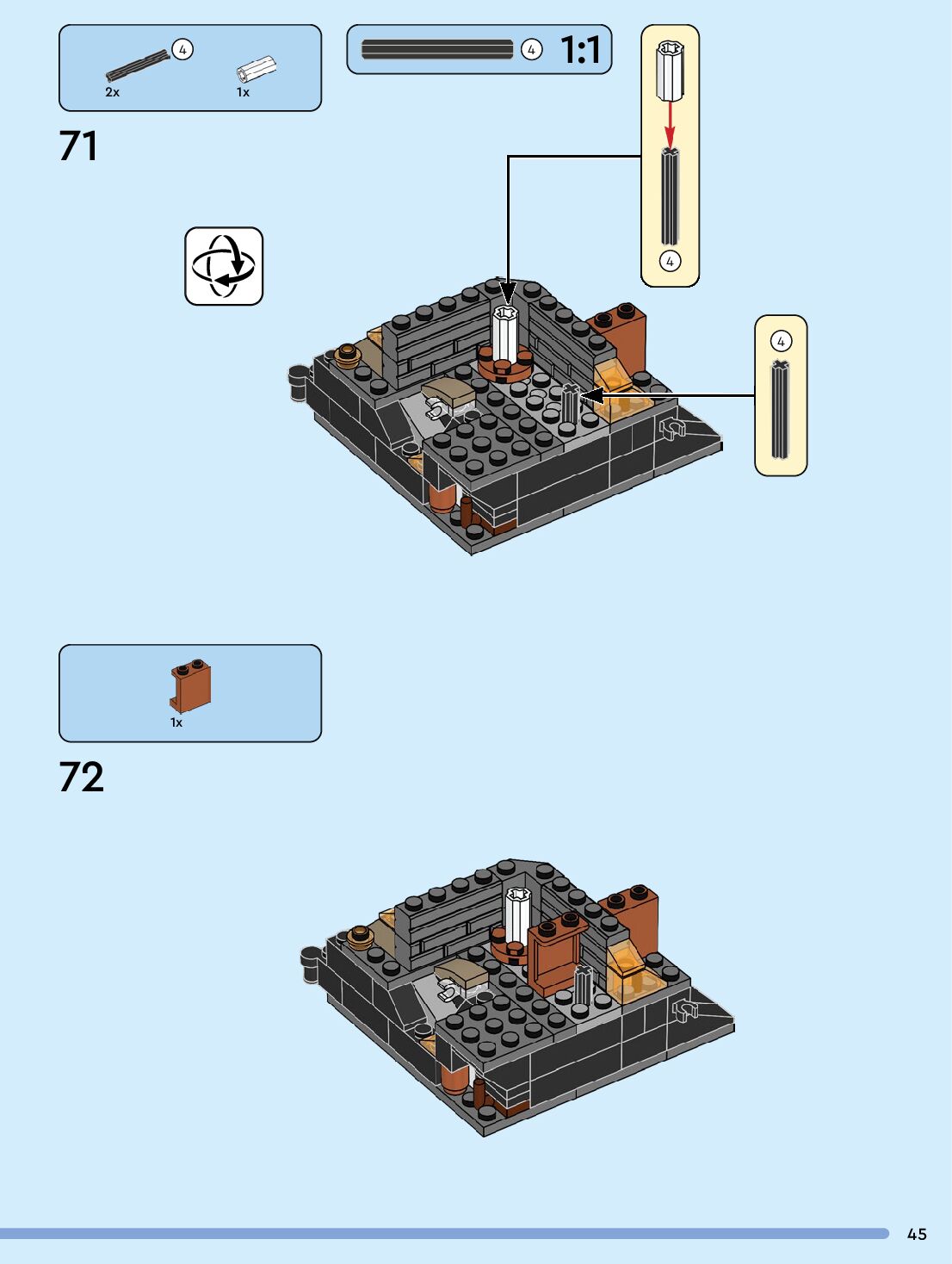 4
2x
1x

4 1:1

71

4

4

1x

72

45