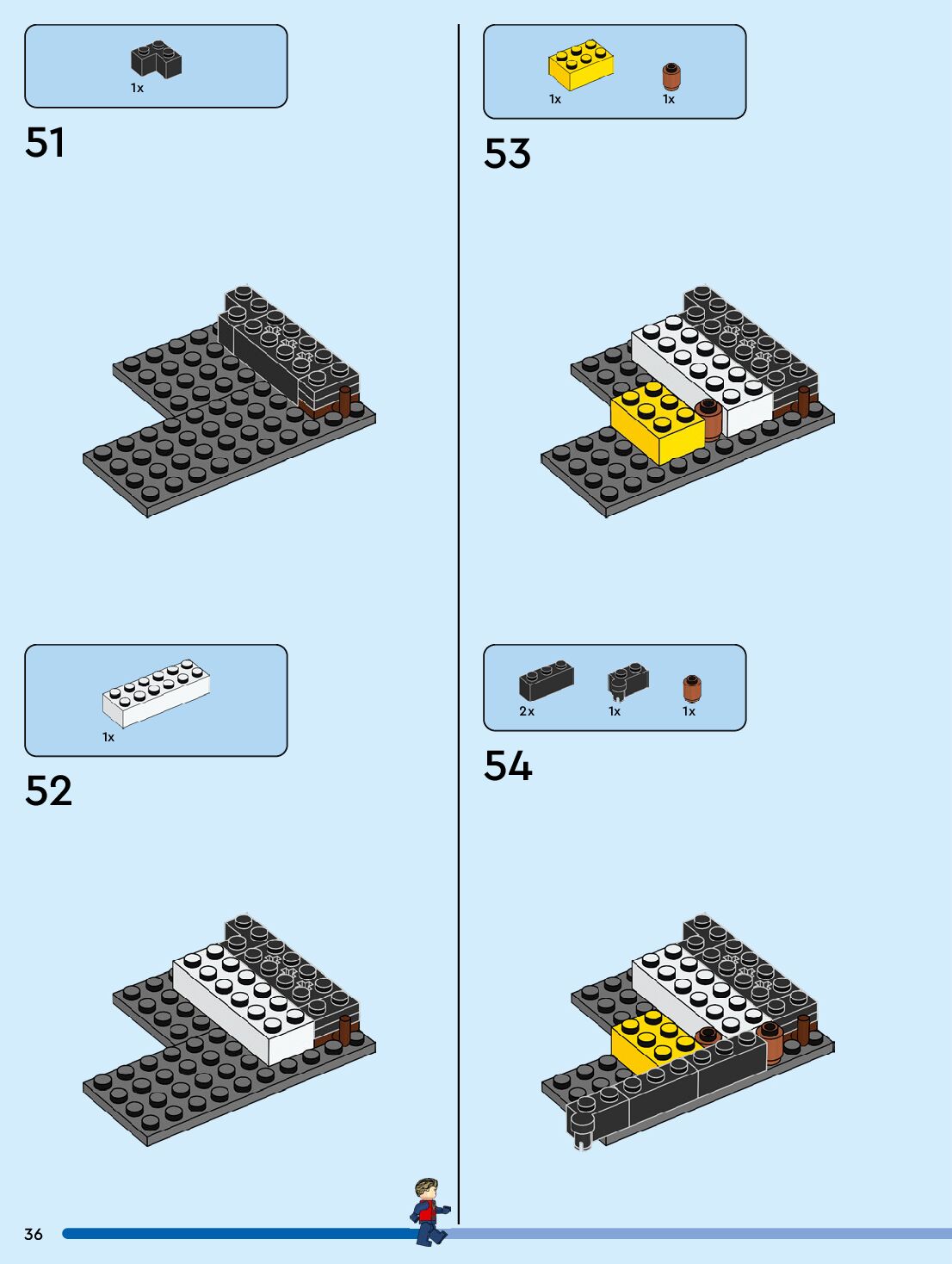 1x

51

1x

52

1x 1x

53

2x 1x 1x

54

36