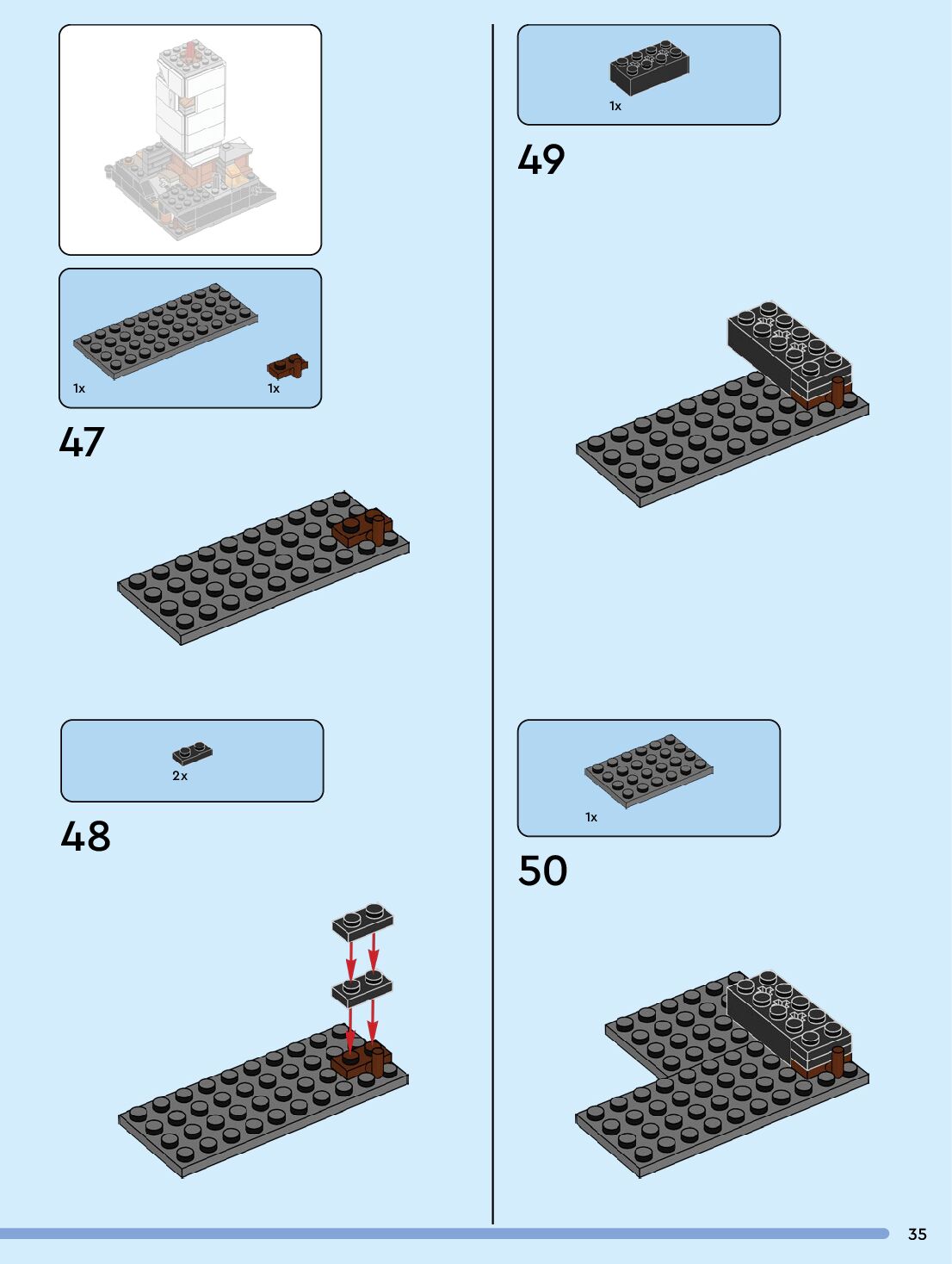 1x

1x

47

2x

48

1x

49

1x

50

35