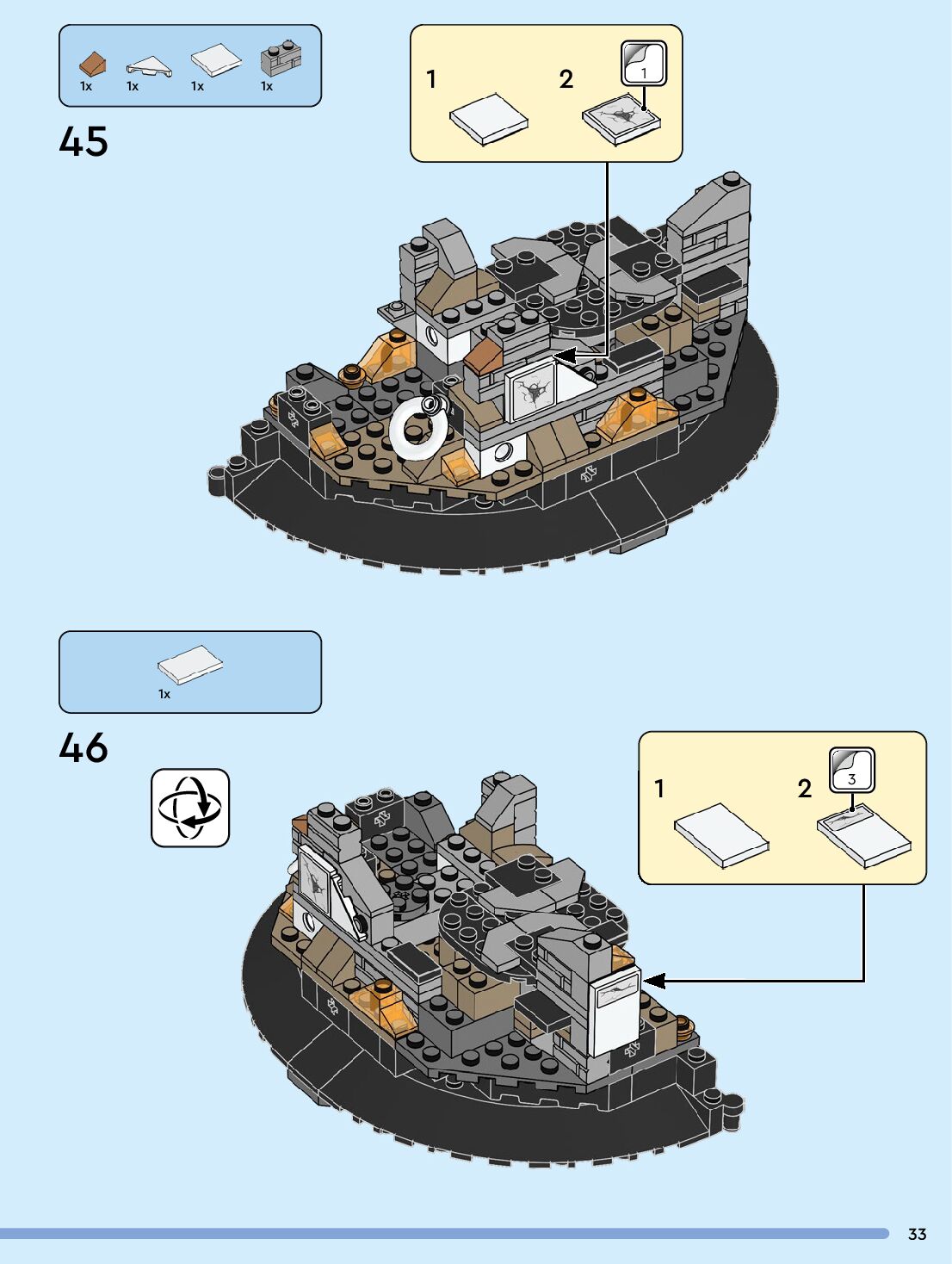 1x 1x 1x 1x

45

1 2 1

1x

46

1 2 3

33