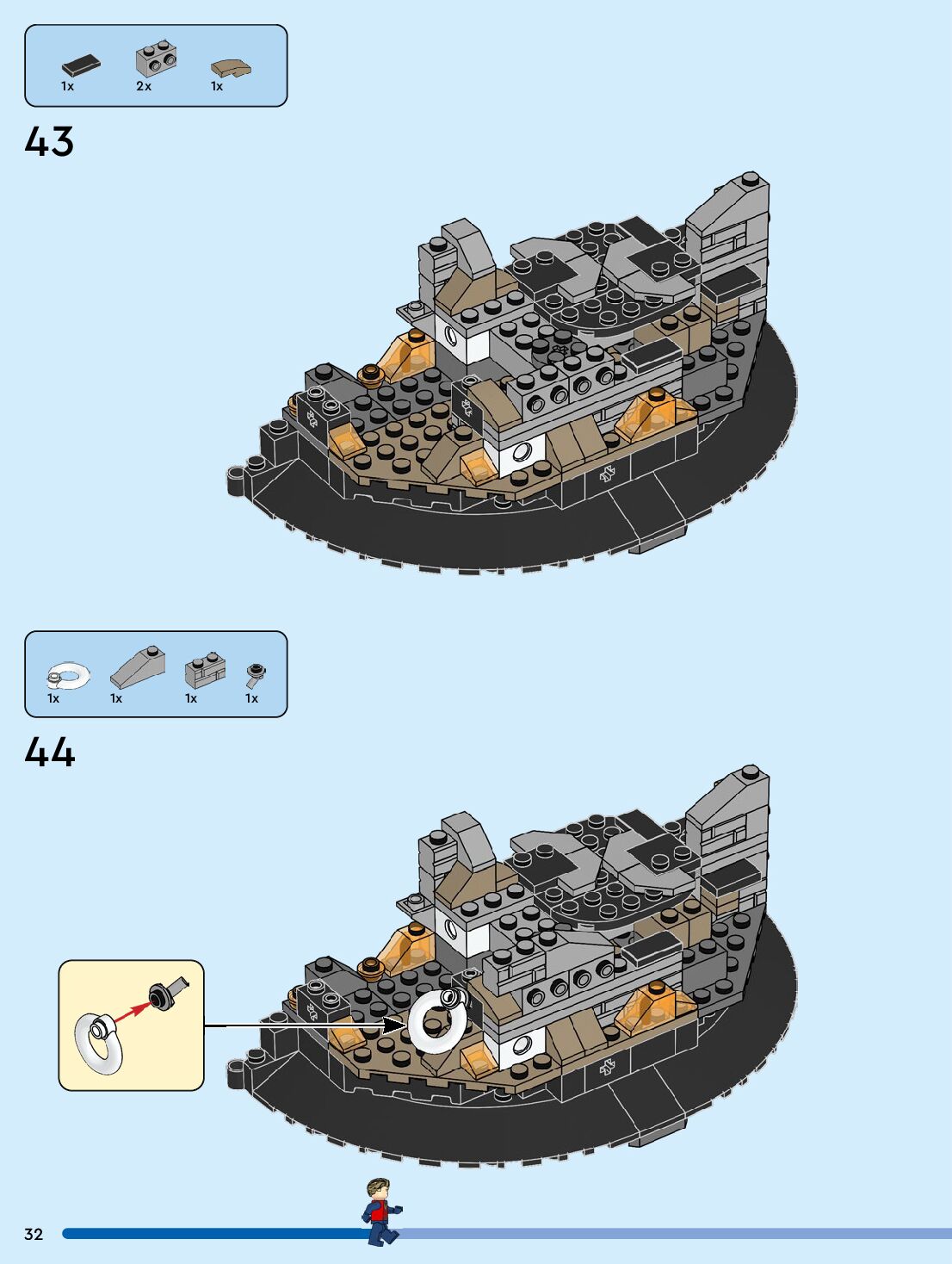 1x 2x 1x

43

1x 1x 1x 1x

44

32