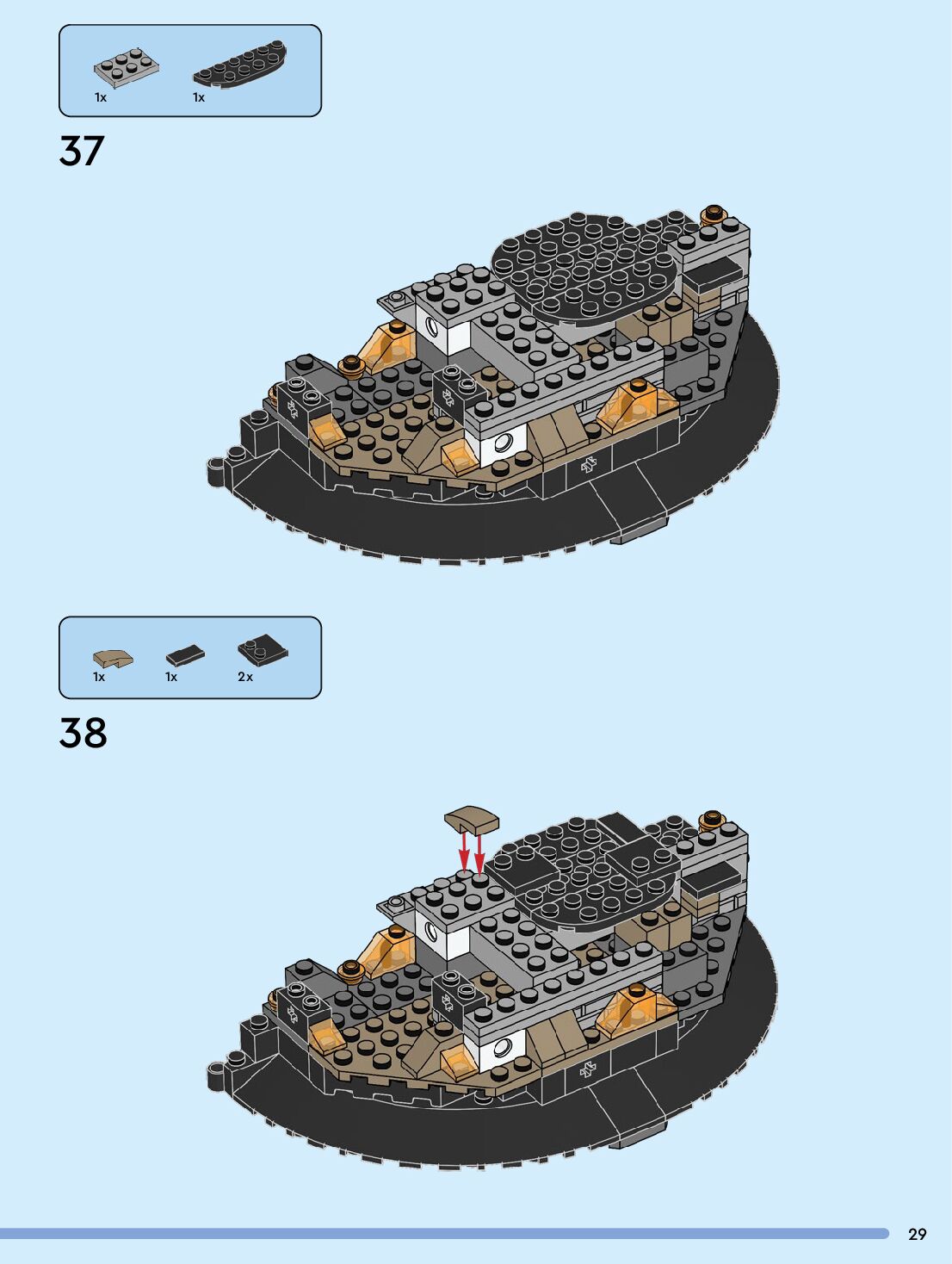 1x 1x

37

1x 1x 2x

38

29