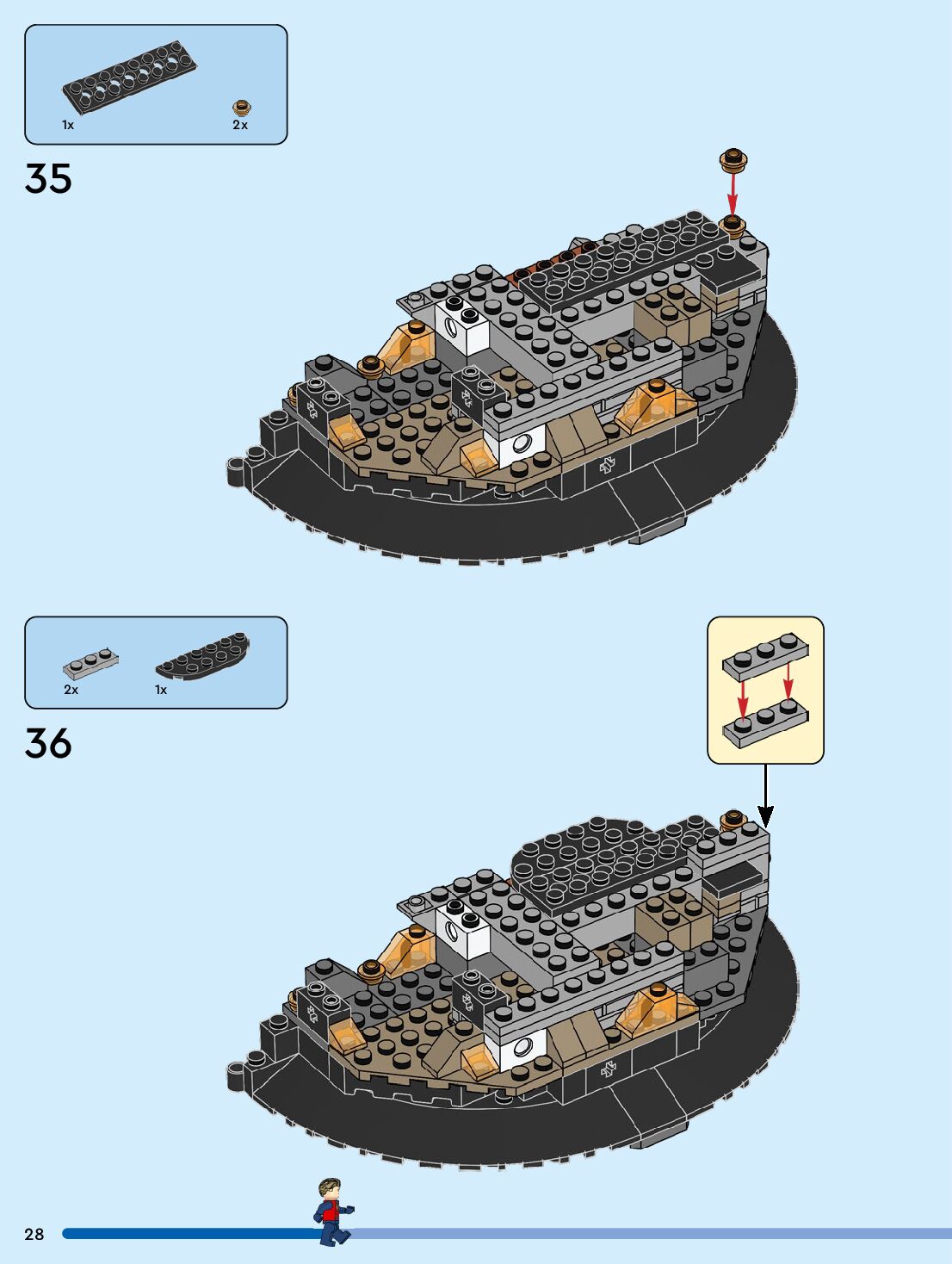 1x
2x
35

2x
1x
36

28