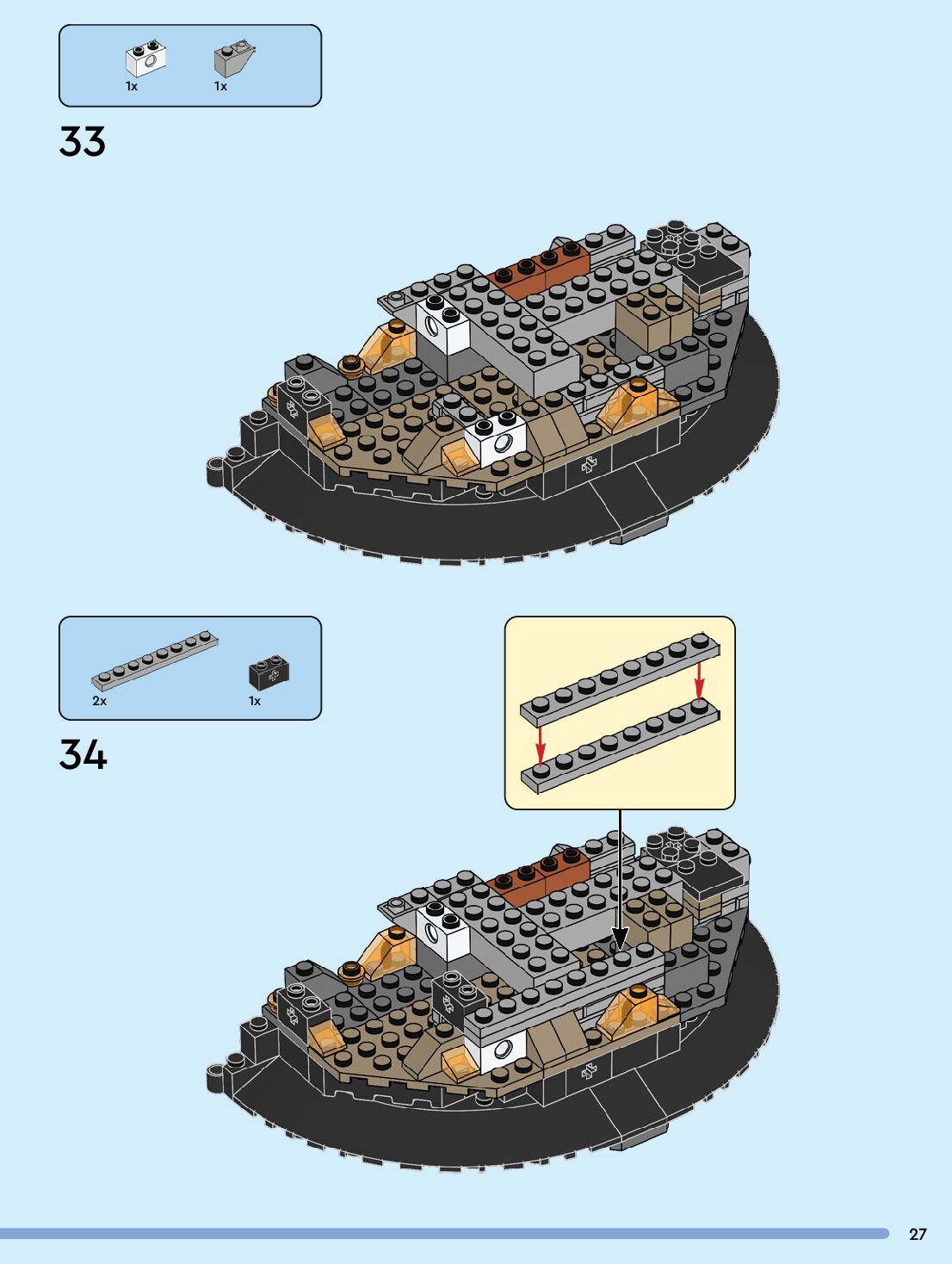 1x 1x

33

2x 1x

34

27