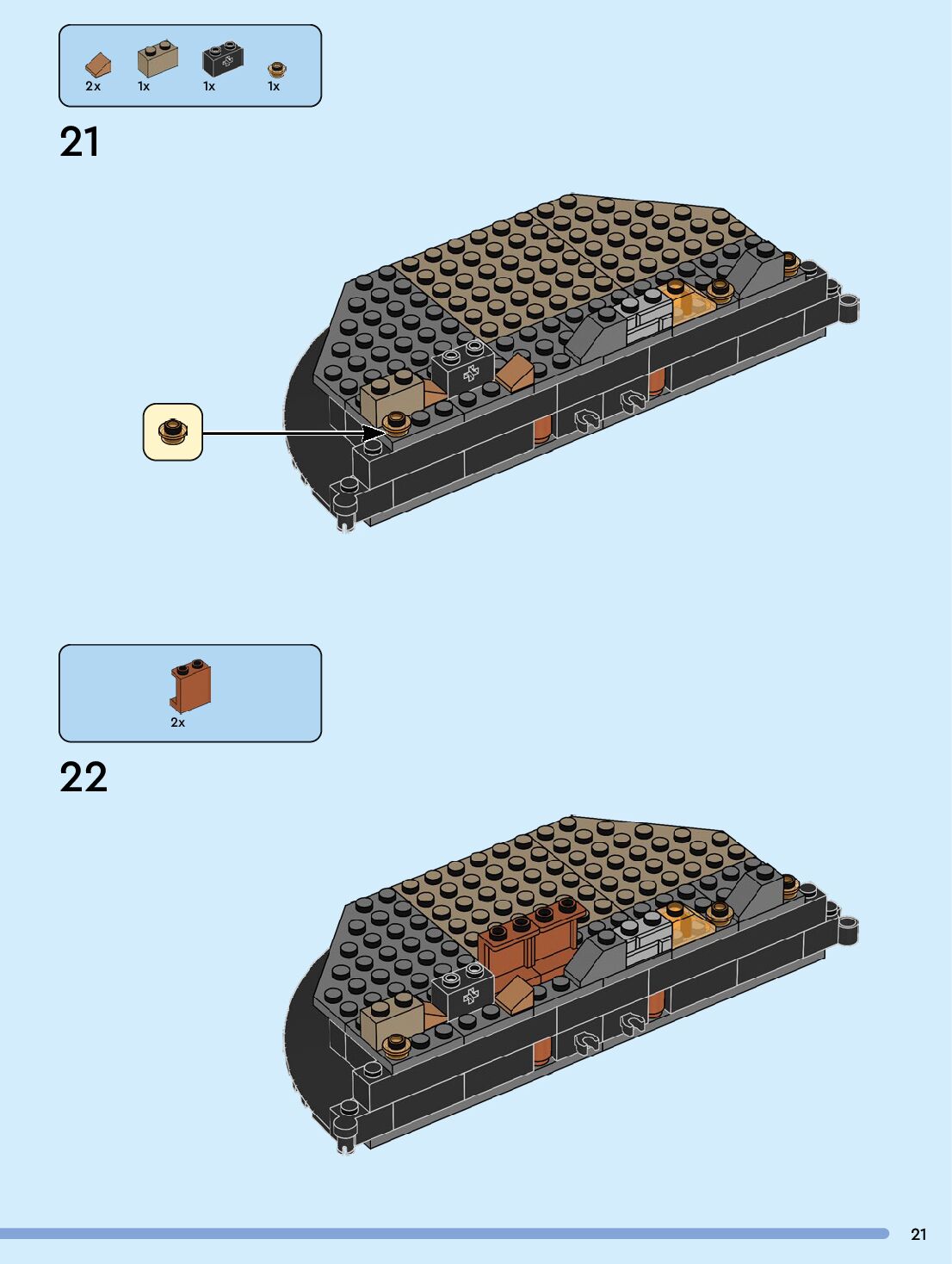 2x 1x 1x 1x

21

2x

22

21