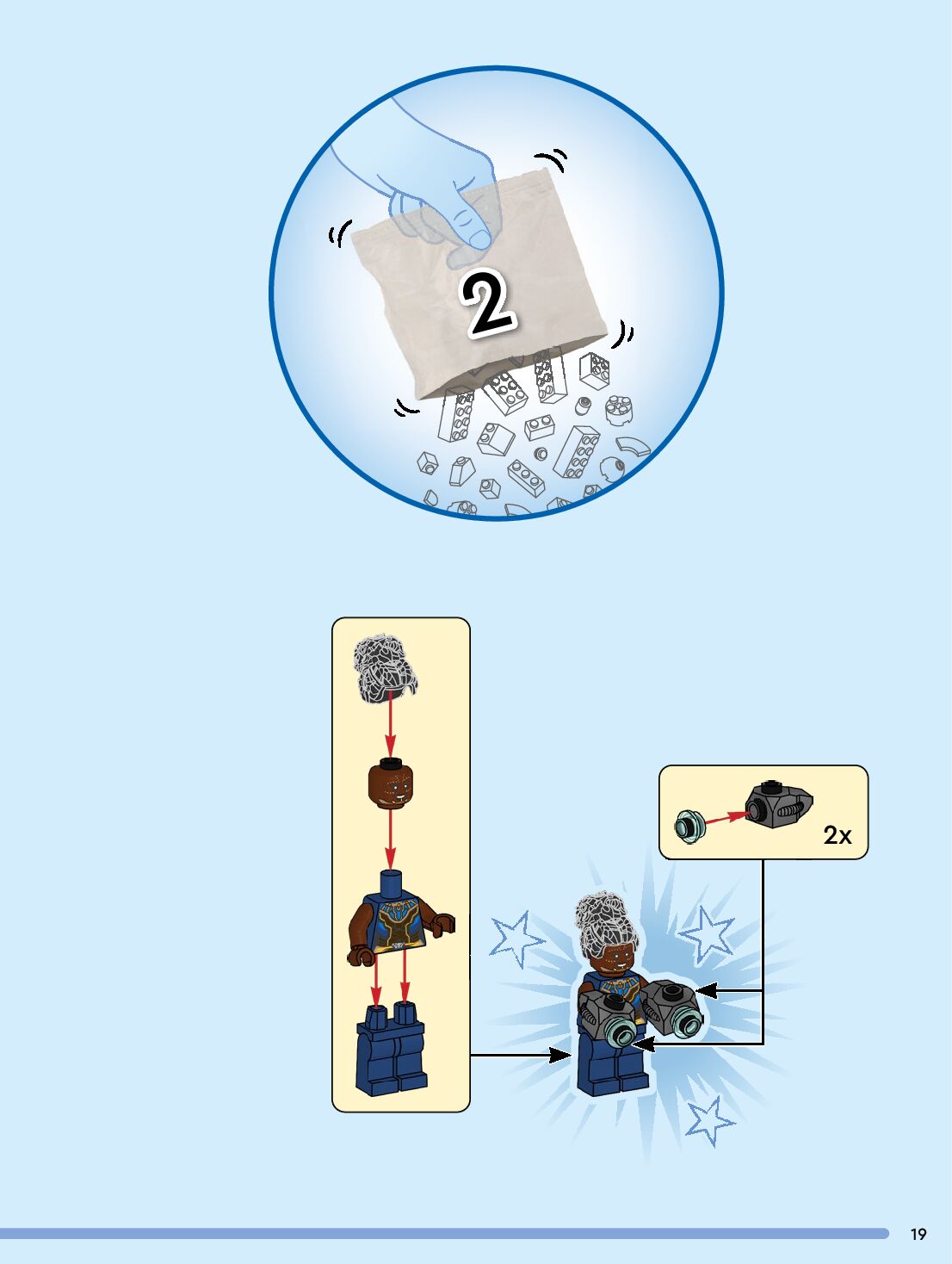 2

2x

19