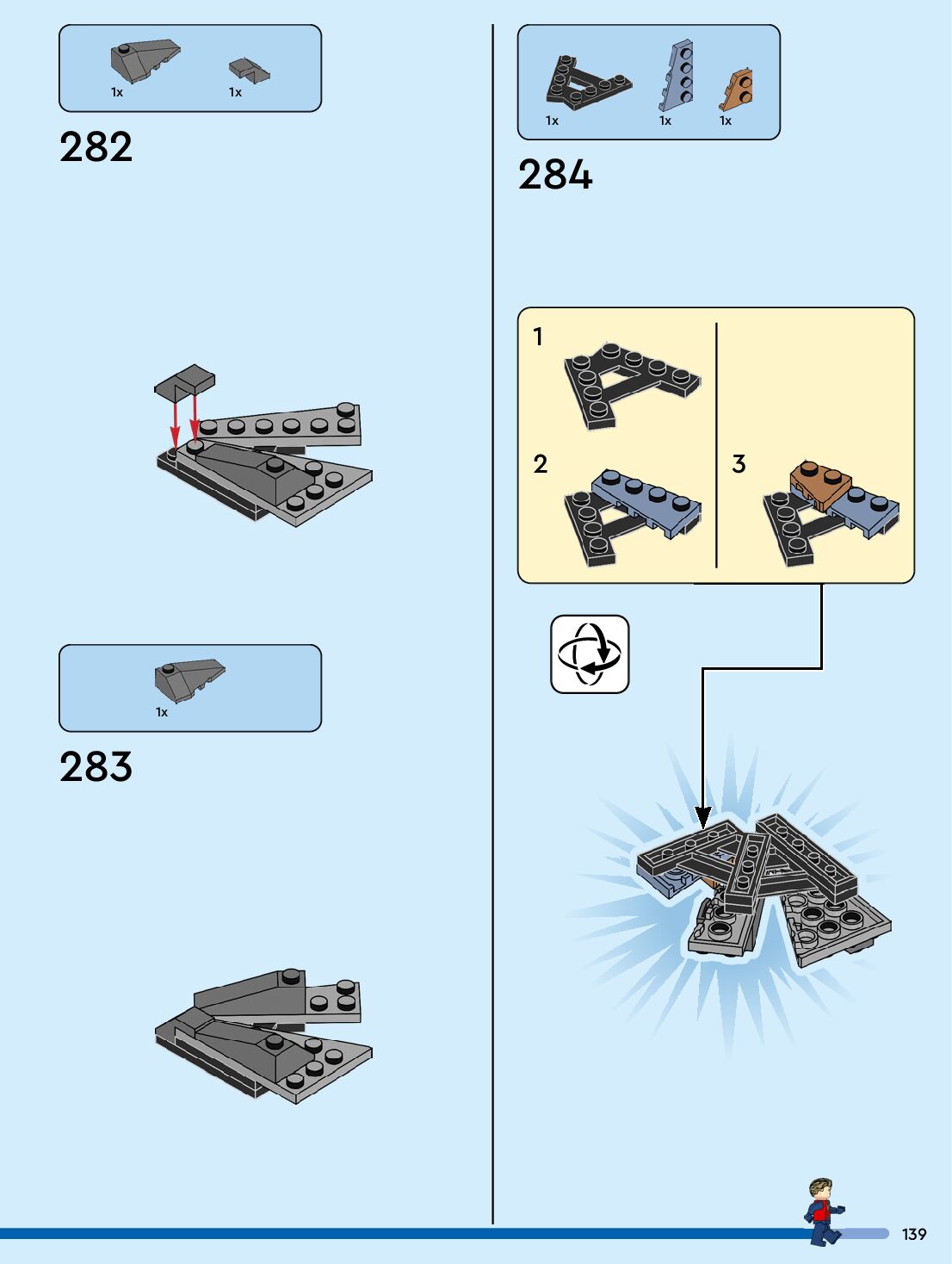 1x 1x

282

1x

283

1x 1x 1x

284

1

2

3

139