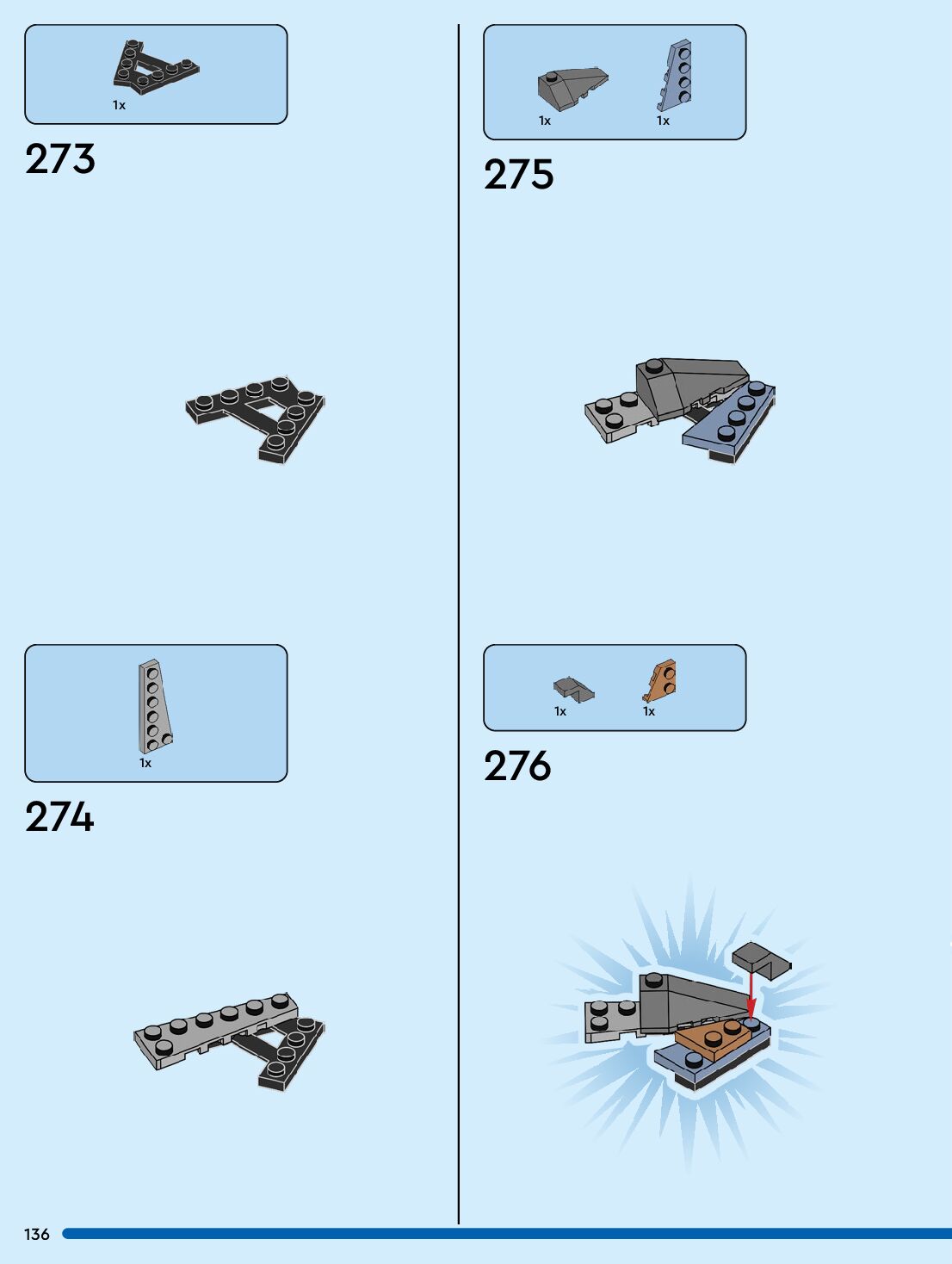 1x

273

1x

274

1x 1x

275

1x 1x

276

136