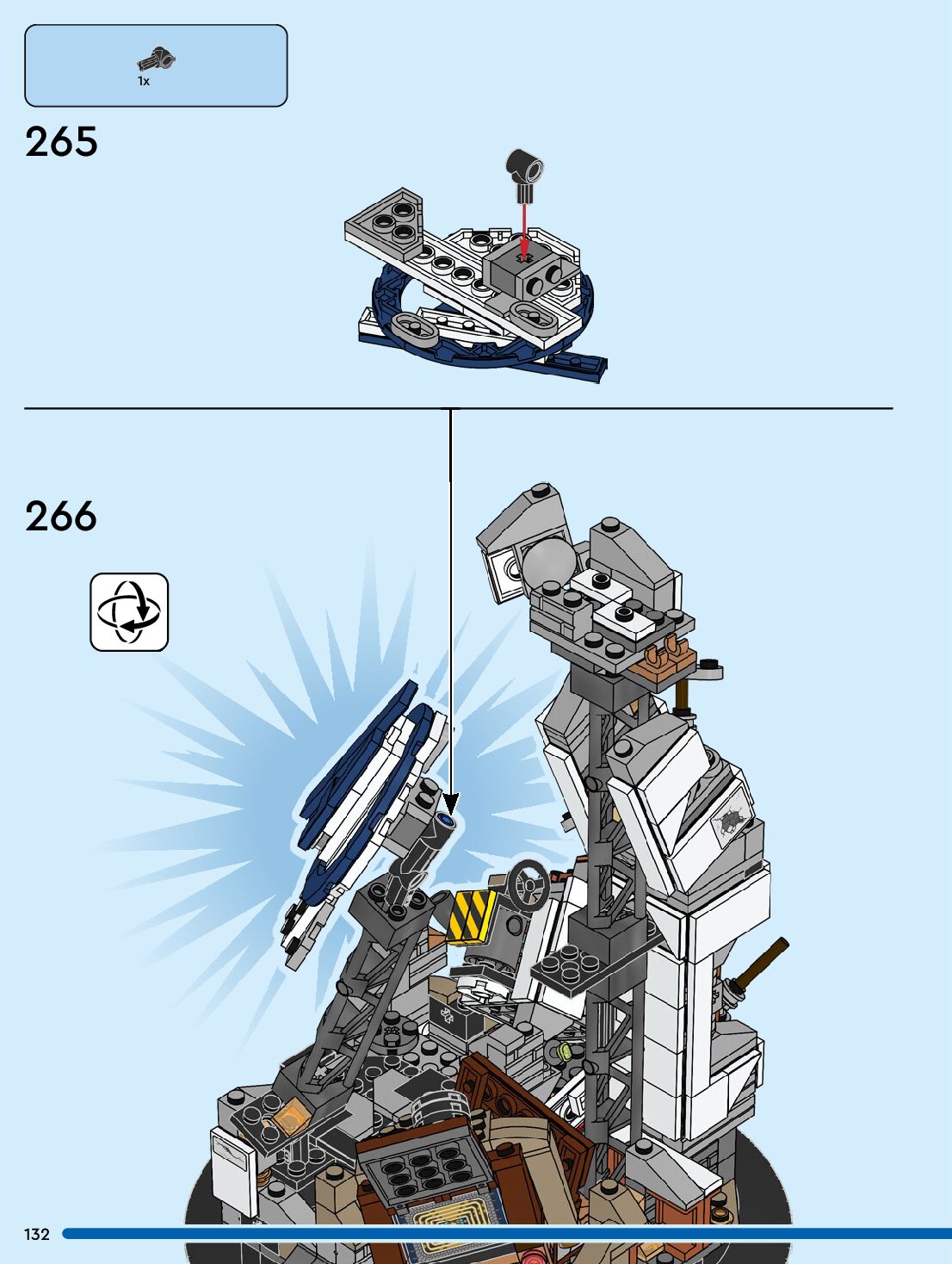 1x

265

266

132