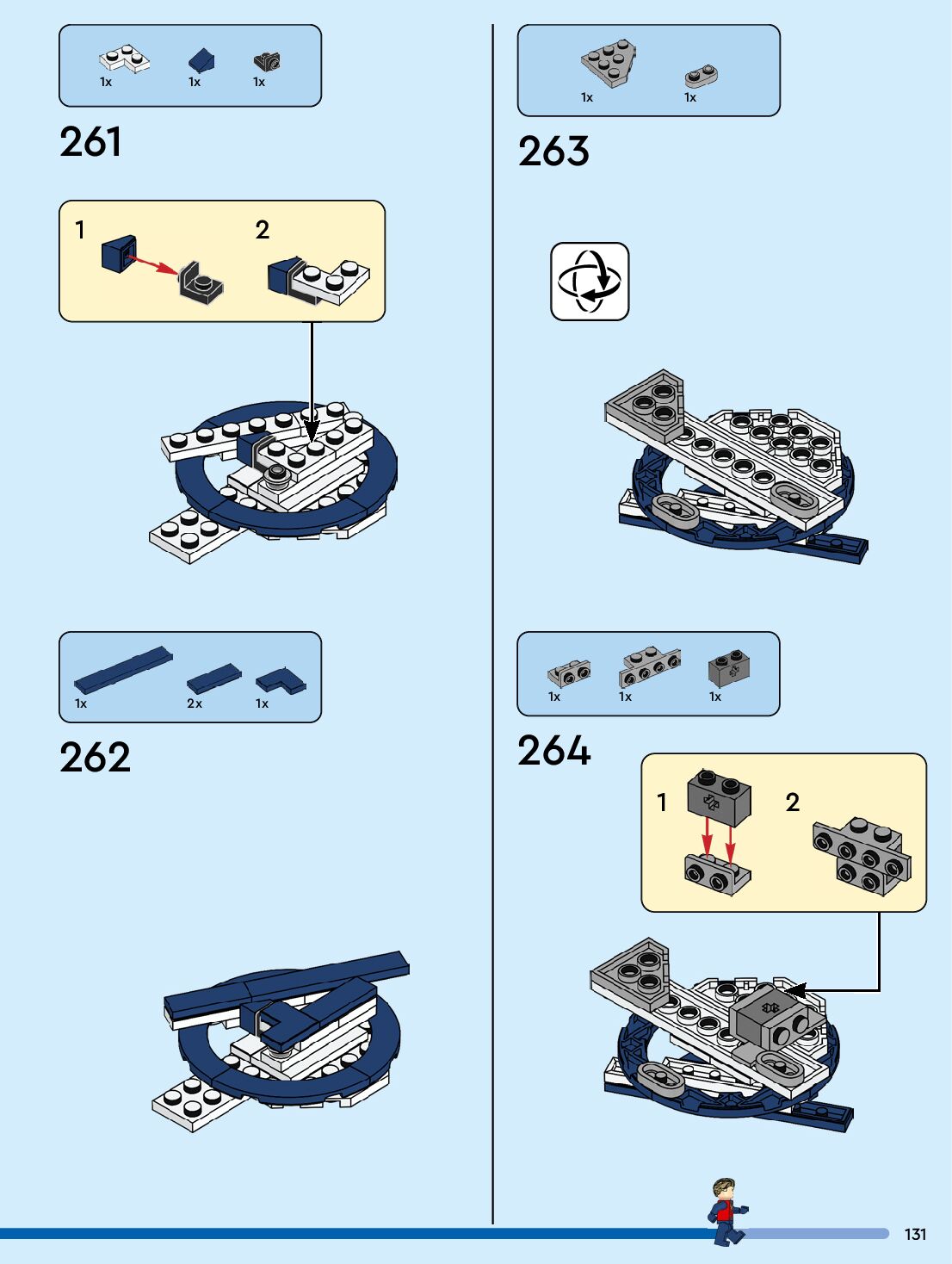 1x 1x 1x

261

1 2

1x 2x 1x

262

1x 1x

263

1x 1x 1x

264

1 2

131