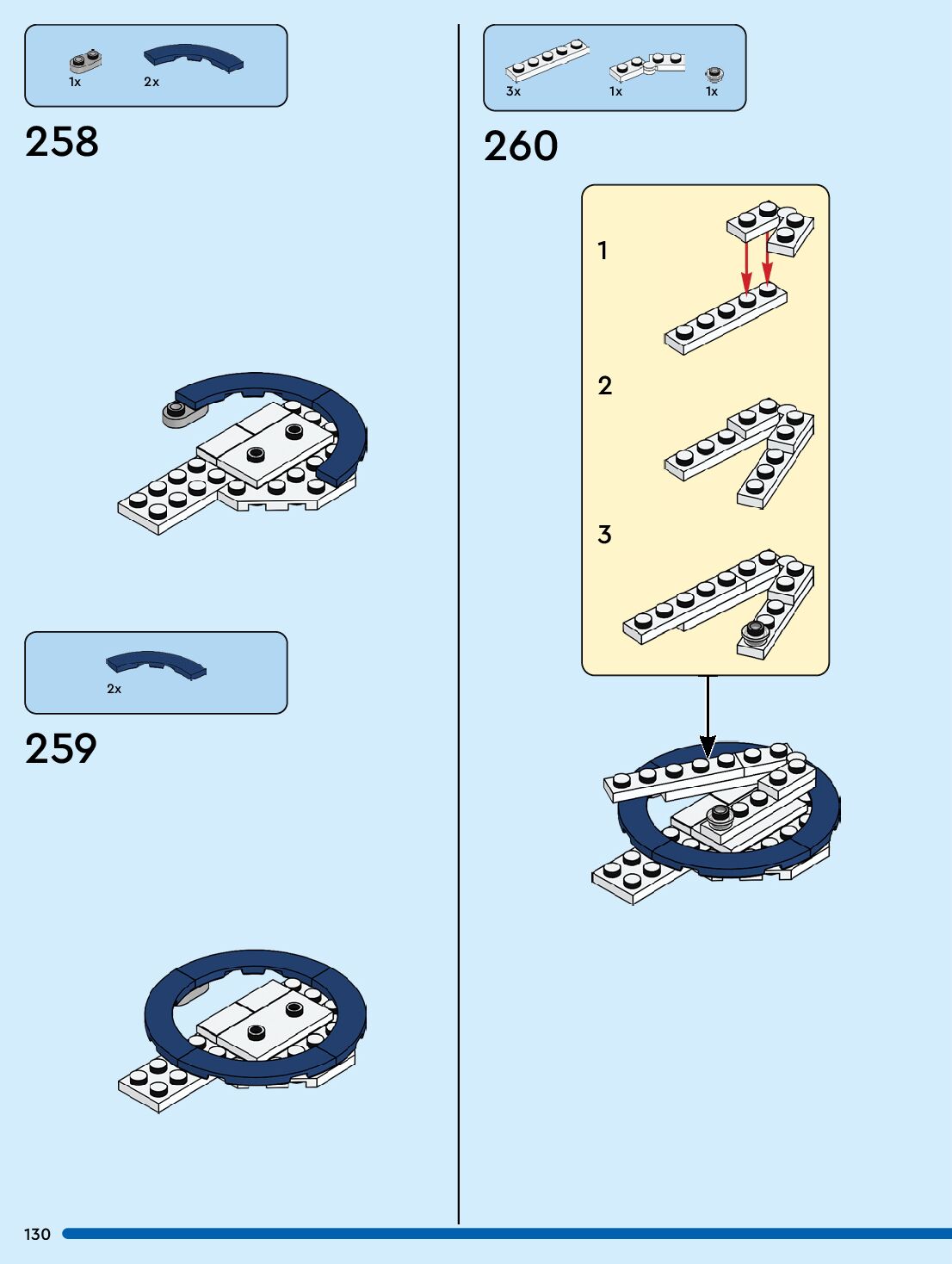 1x 2x

258

2x

259

3x 1x 1x

260

1

2

3

130