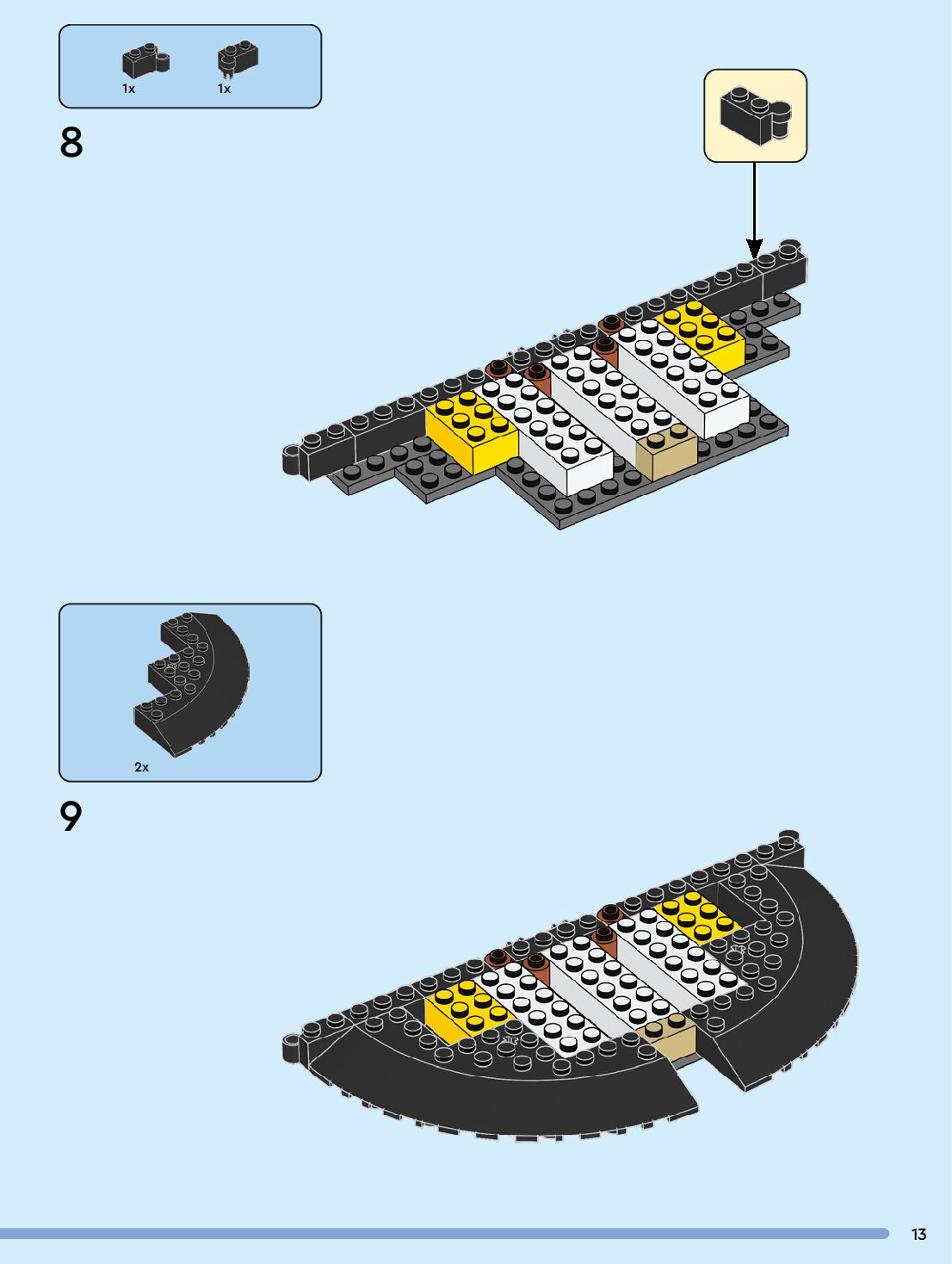 1x 1x

8

2x

9

13