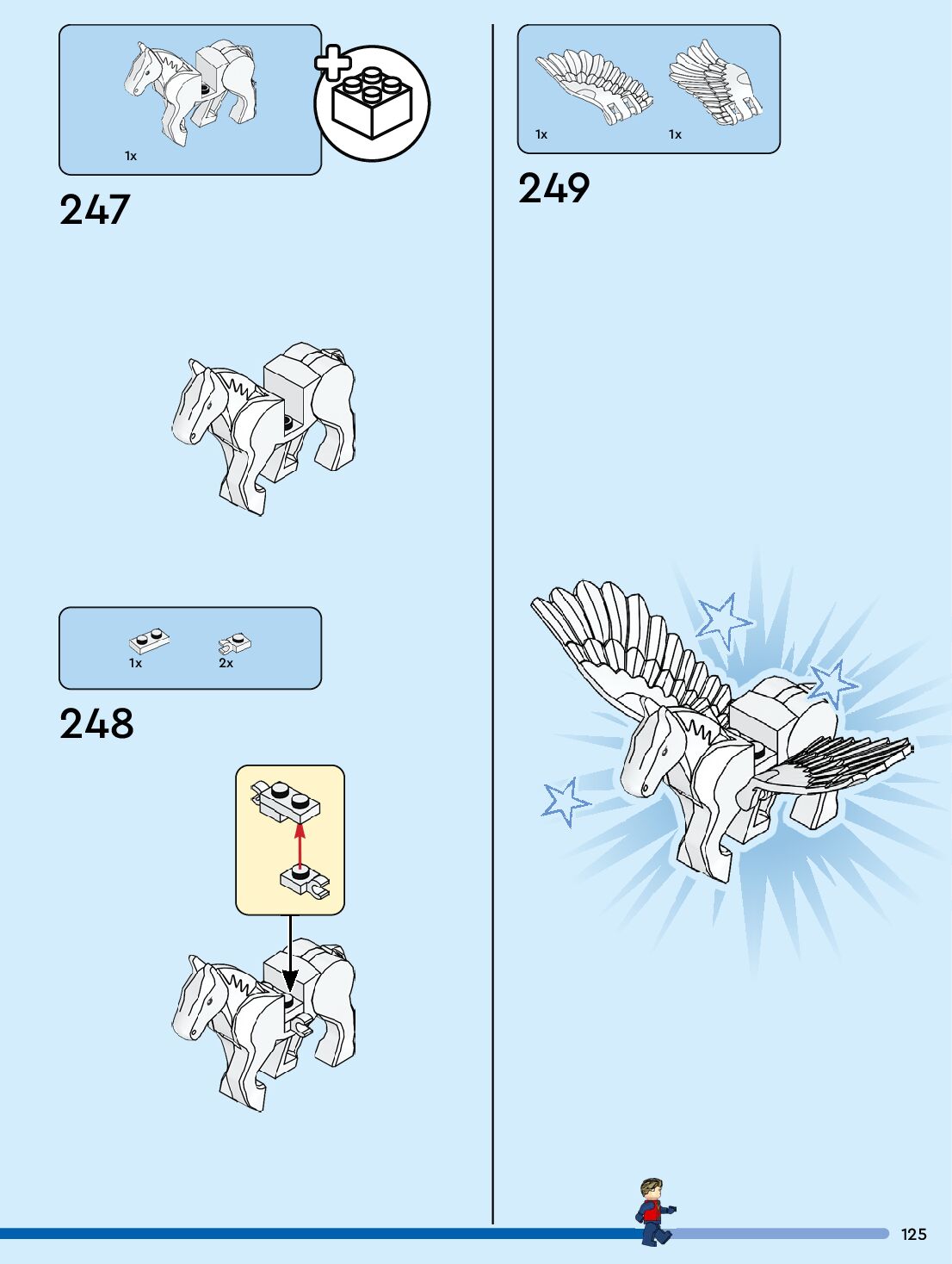 1x

247

1x 2x

248

1x 1x

249

125