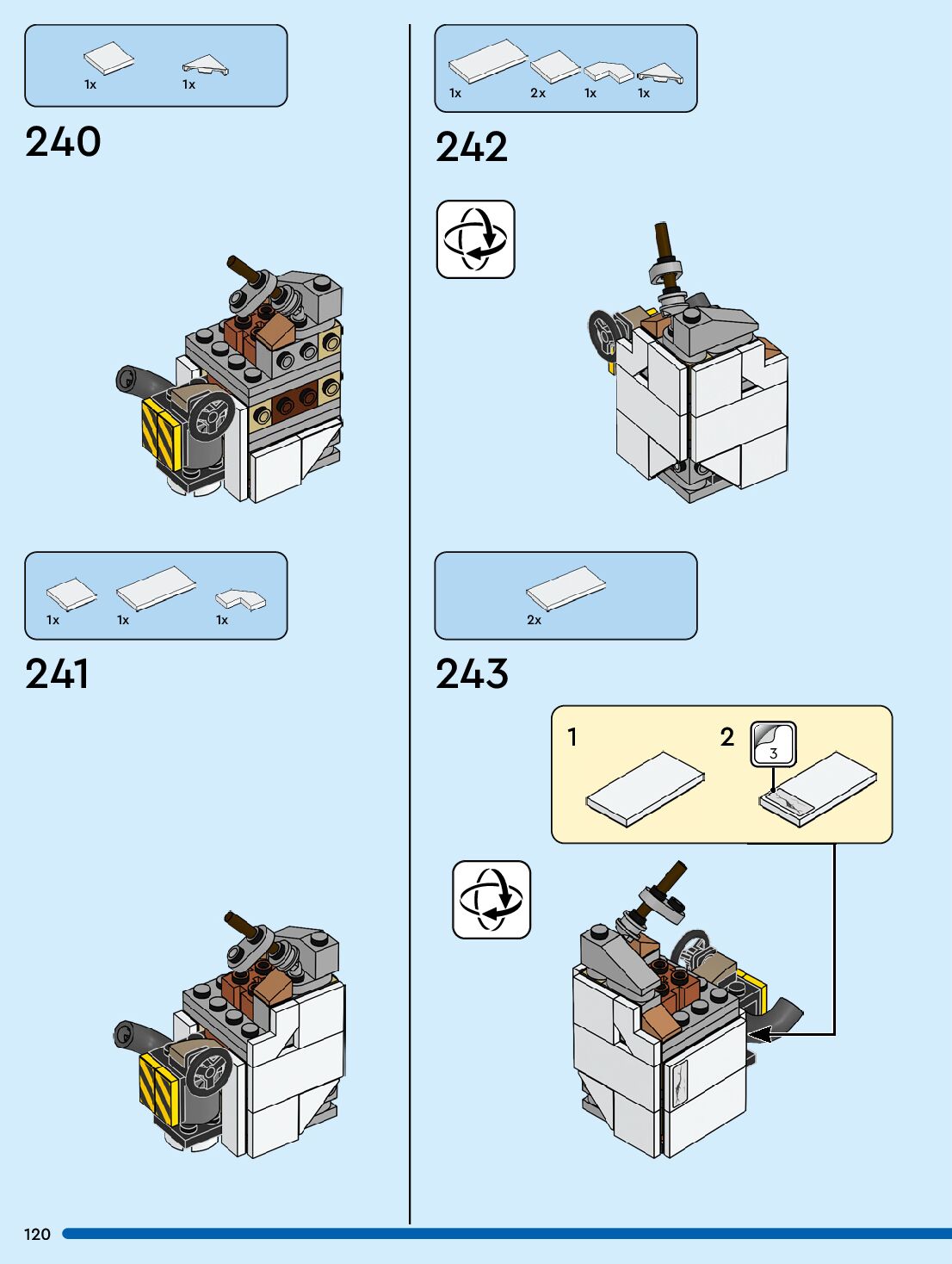 1x 1x

240

1x 1x 1x

241

1x 2x 1x 1x

242

2x

243

1

2

3

120