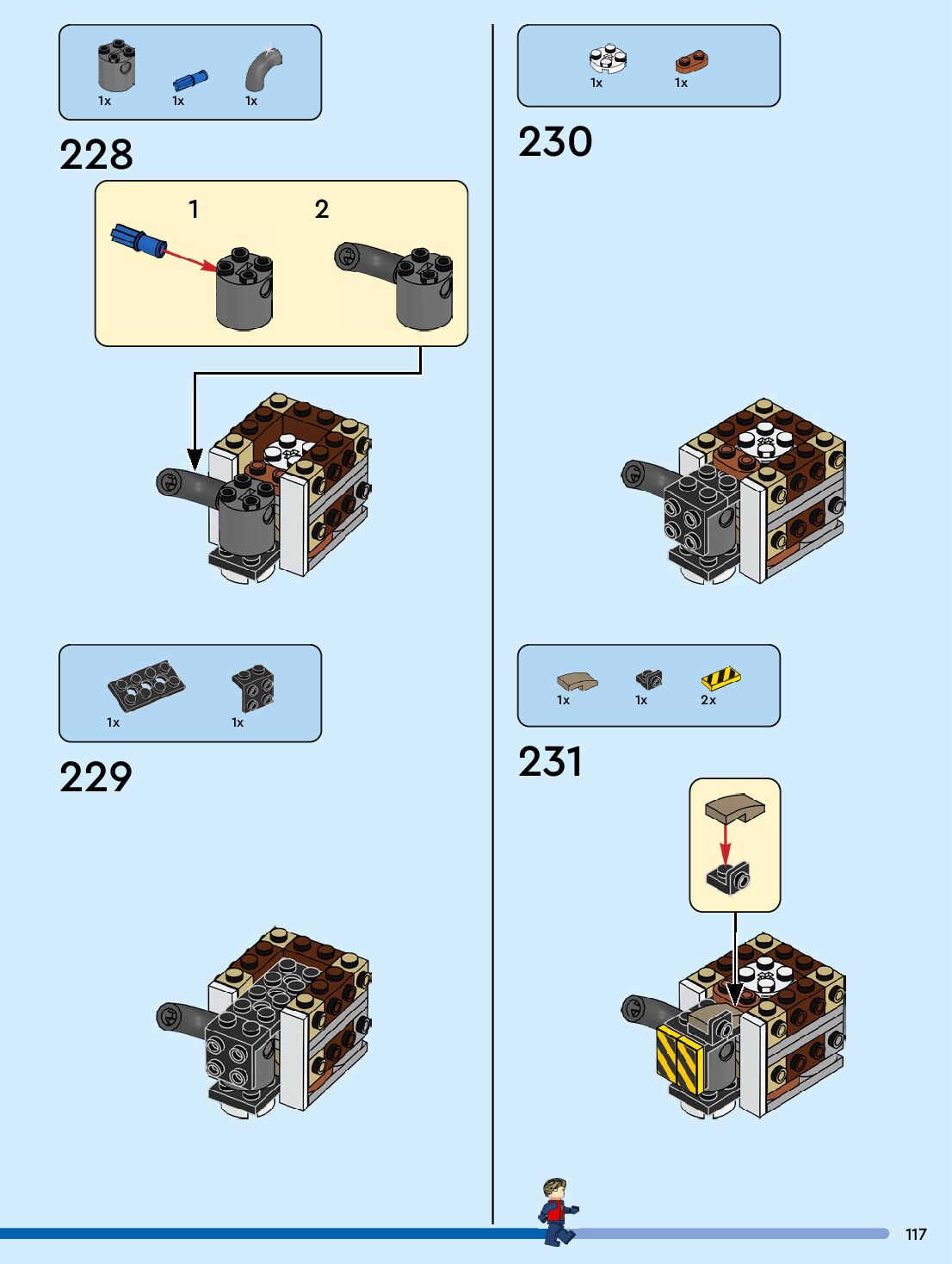 1x 1x 1x

228

1 2

1x 1x

229

1x 1x

230

1x 1x 2x

231

117