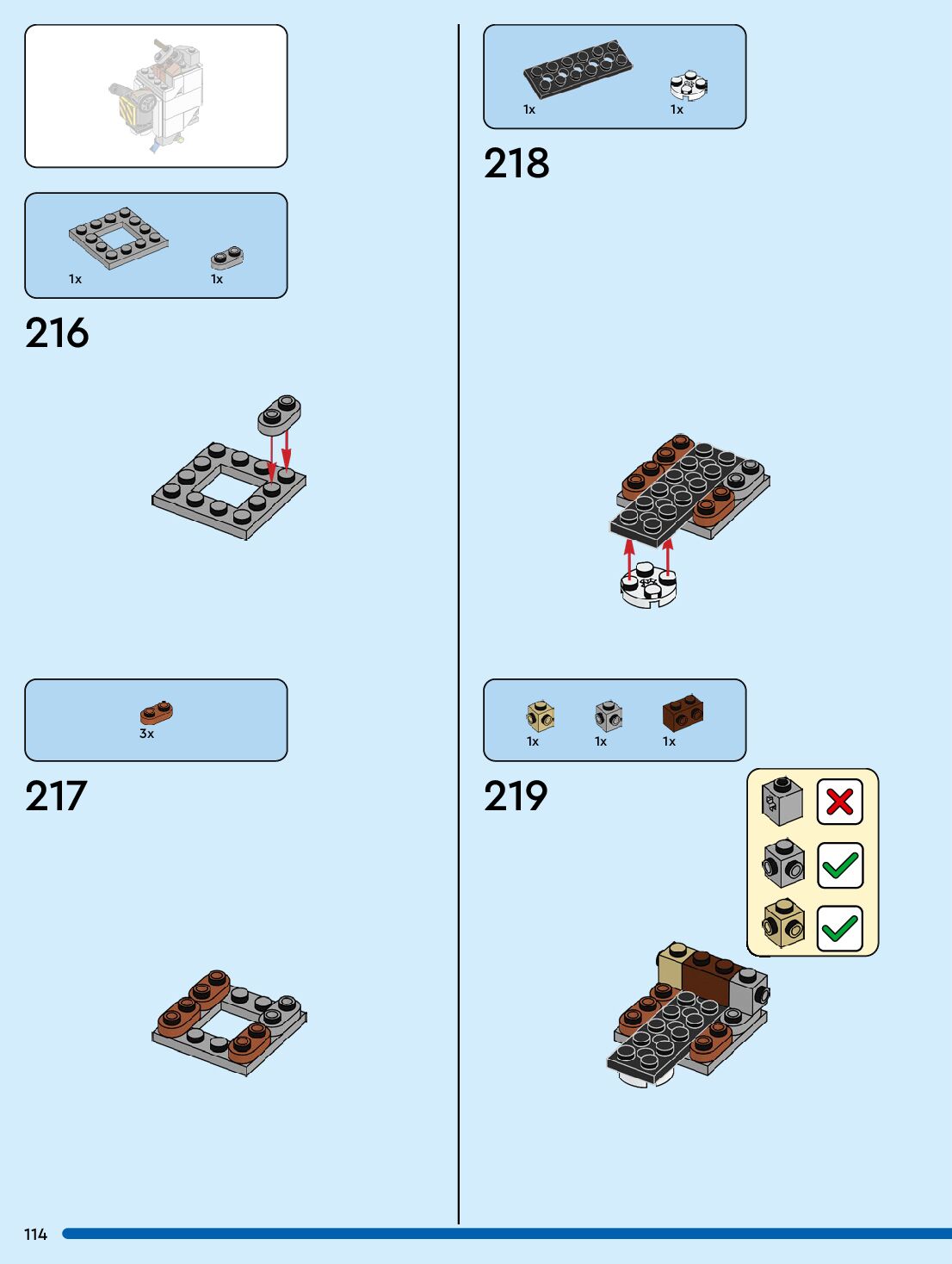 1x 1x

216

3x

217

1x 1x

218

1x 1x 1x

219

114