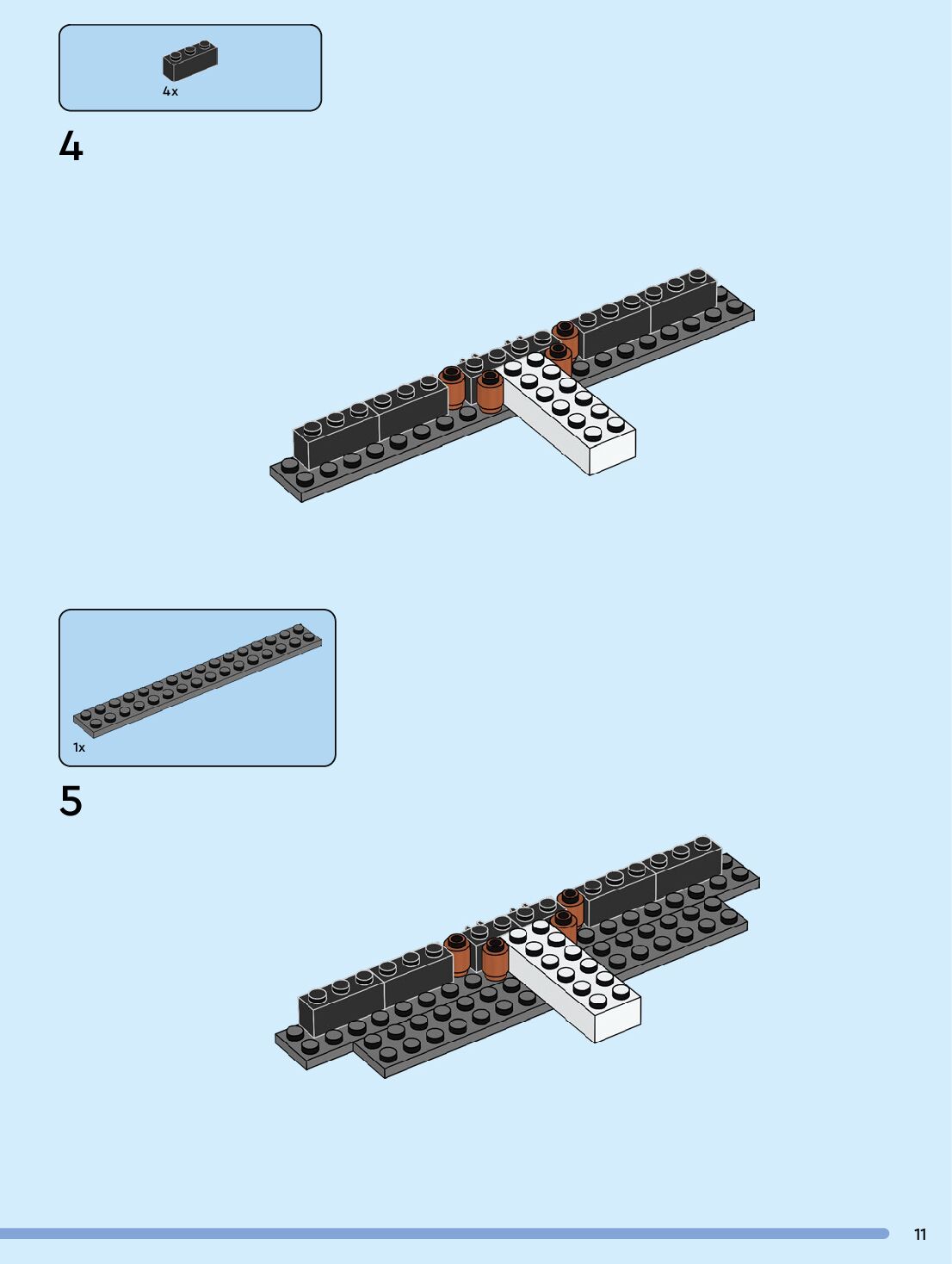 4x

4

1x

5

11