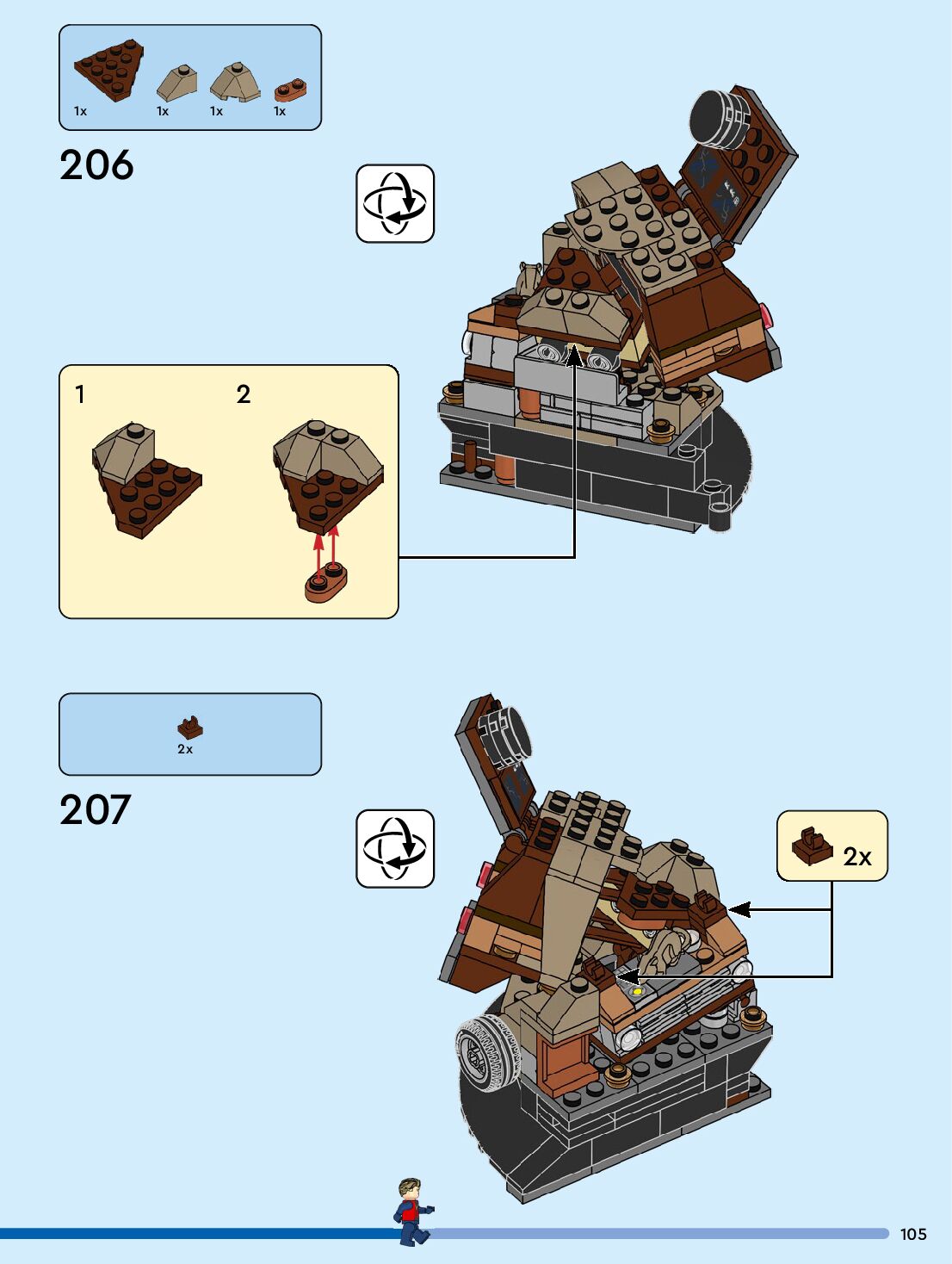 1x 1x 1x 1x

206

1 2

2x

207

2x

105