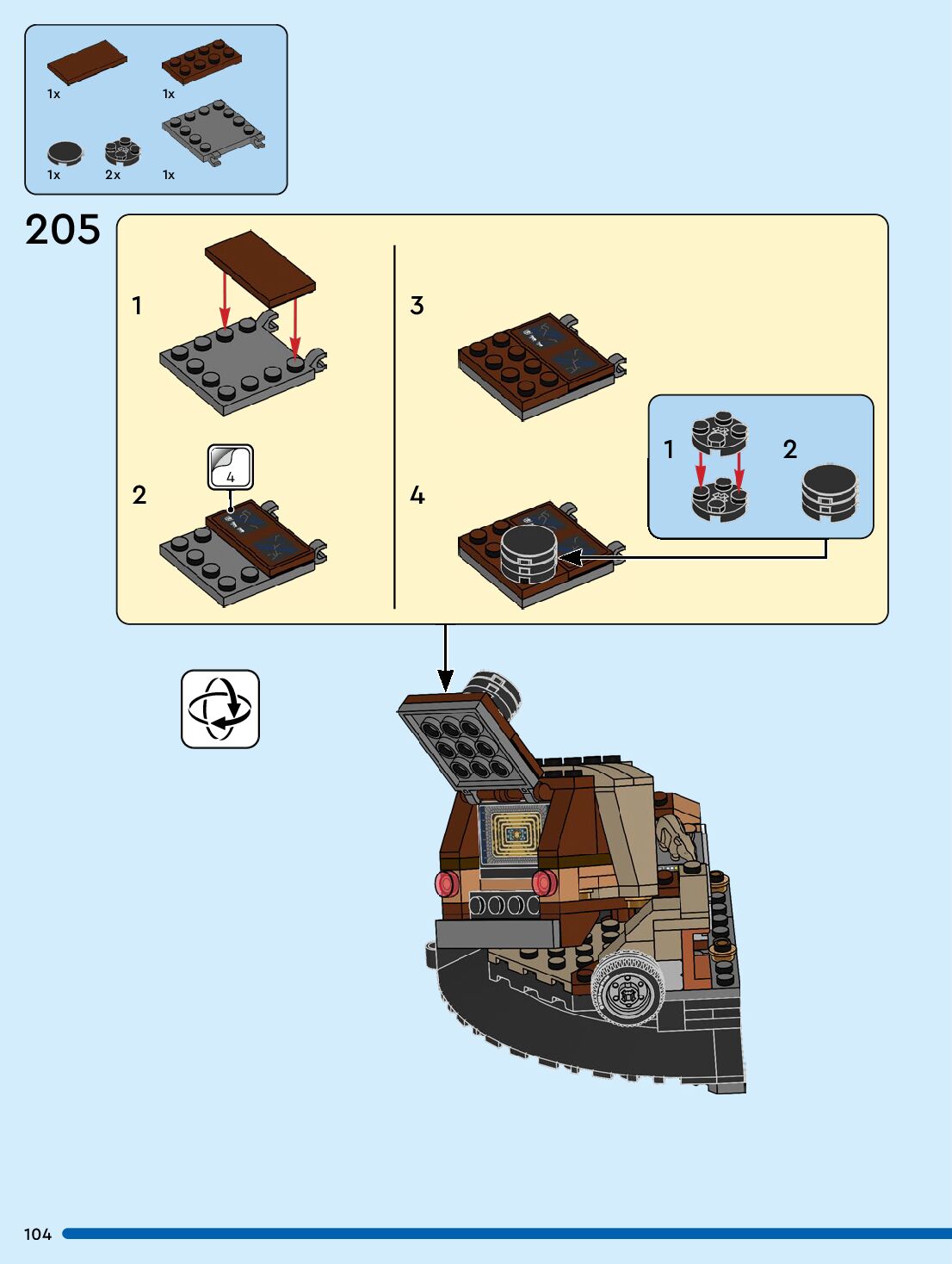 1x
1x
1x
2x
1x

205

1

2

4

3

4

1
2

104