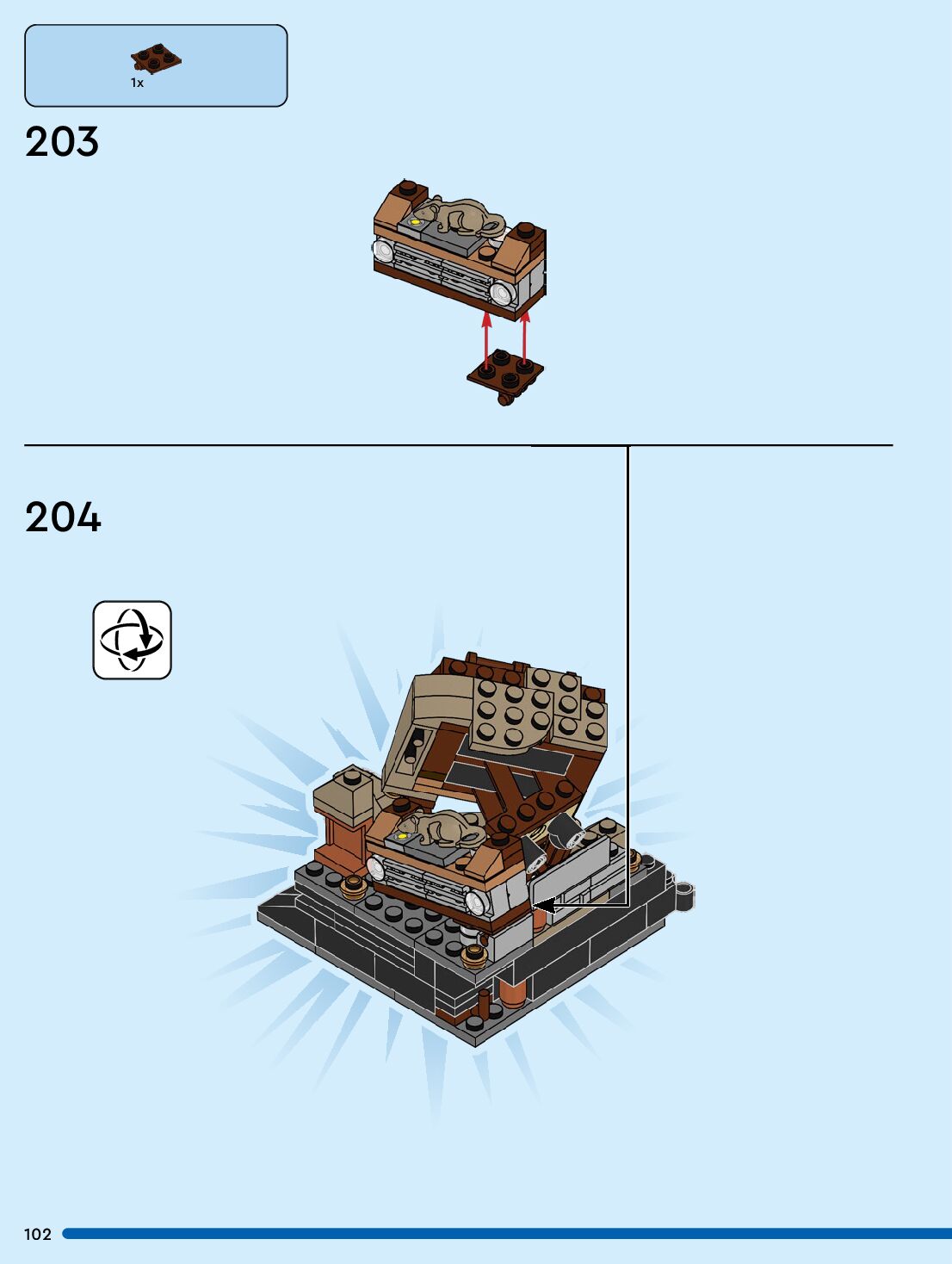 1x

203

204

102