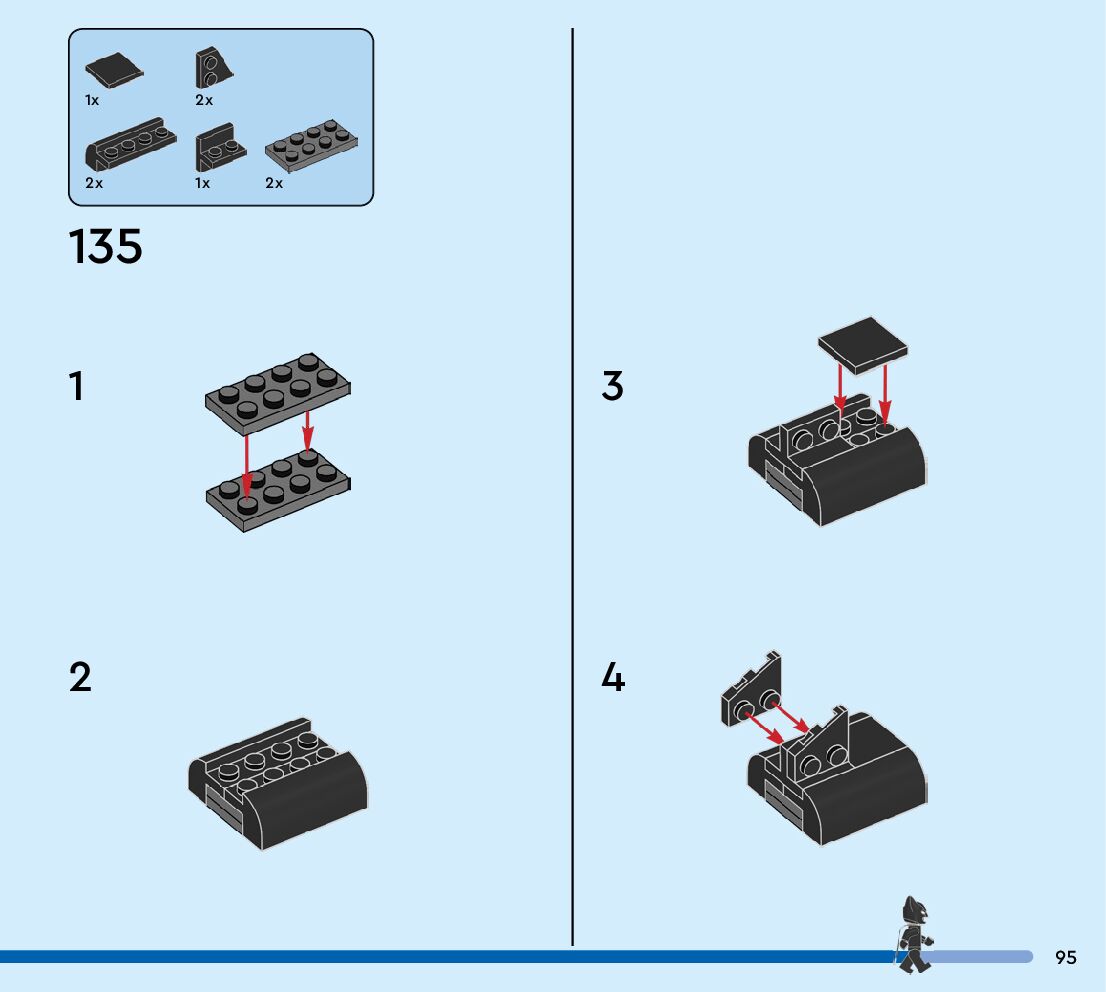 1x 2x
2x 1x 2x

135

1

2

3

4

95