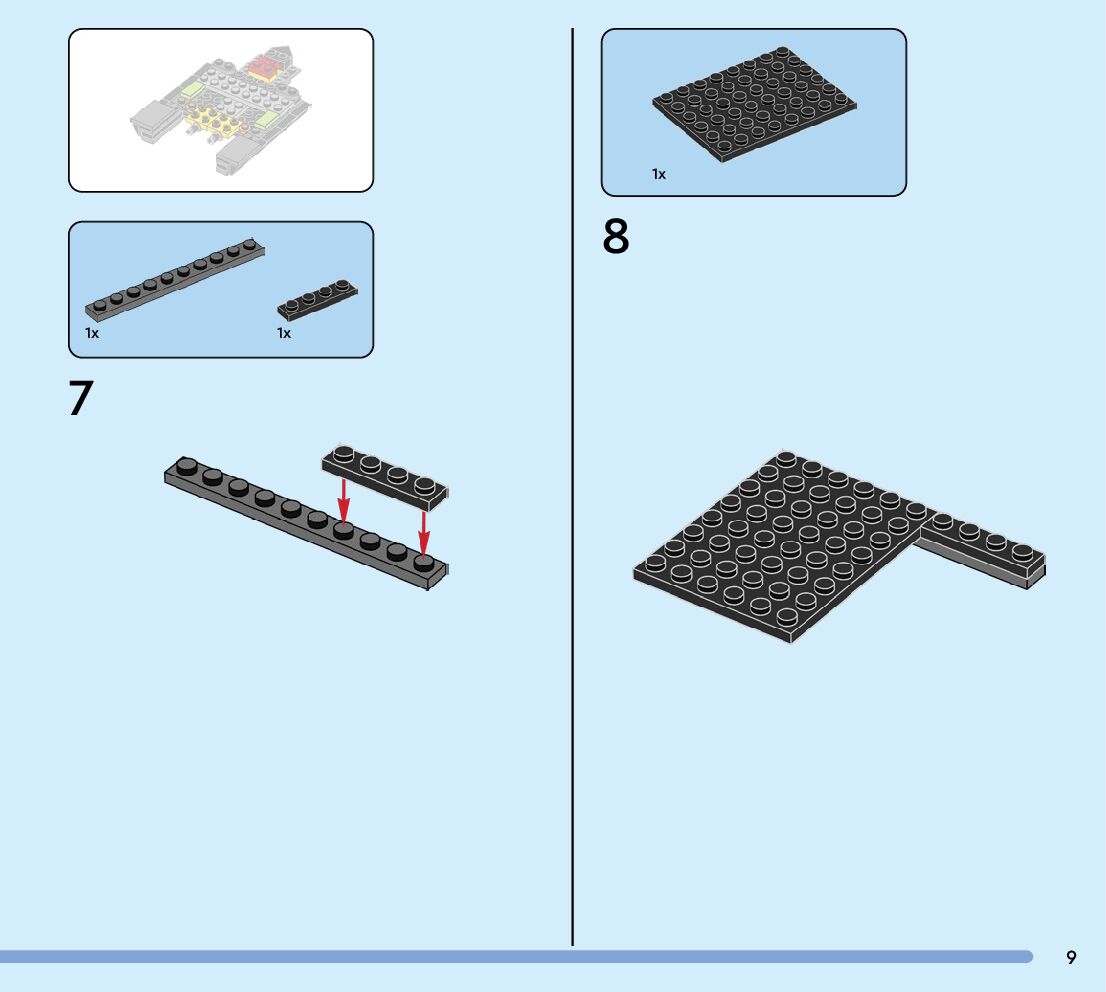 1x

1x

7

1x

8

9