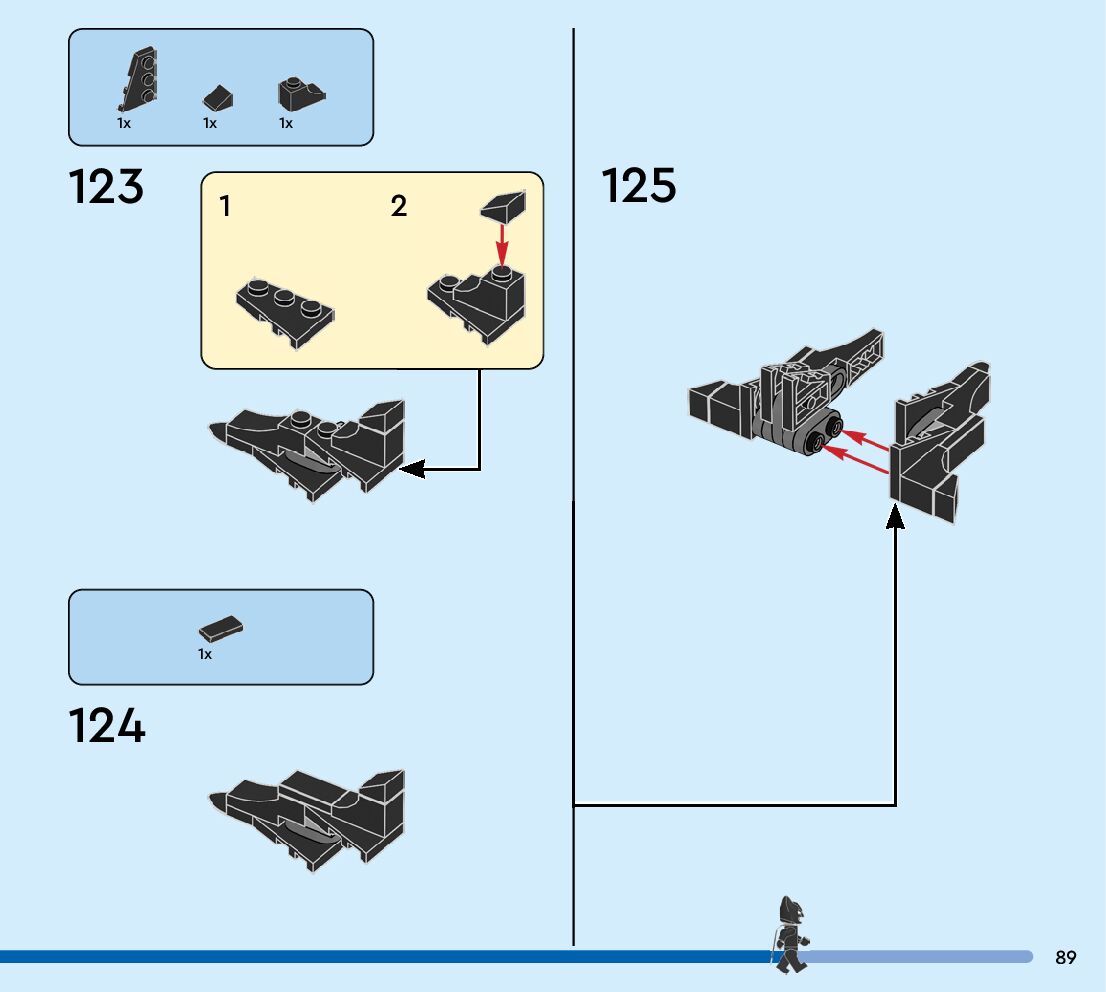 1x 1x 1x

123

1

2

1x

124

125

89