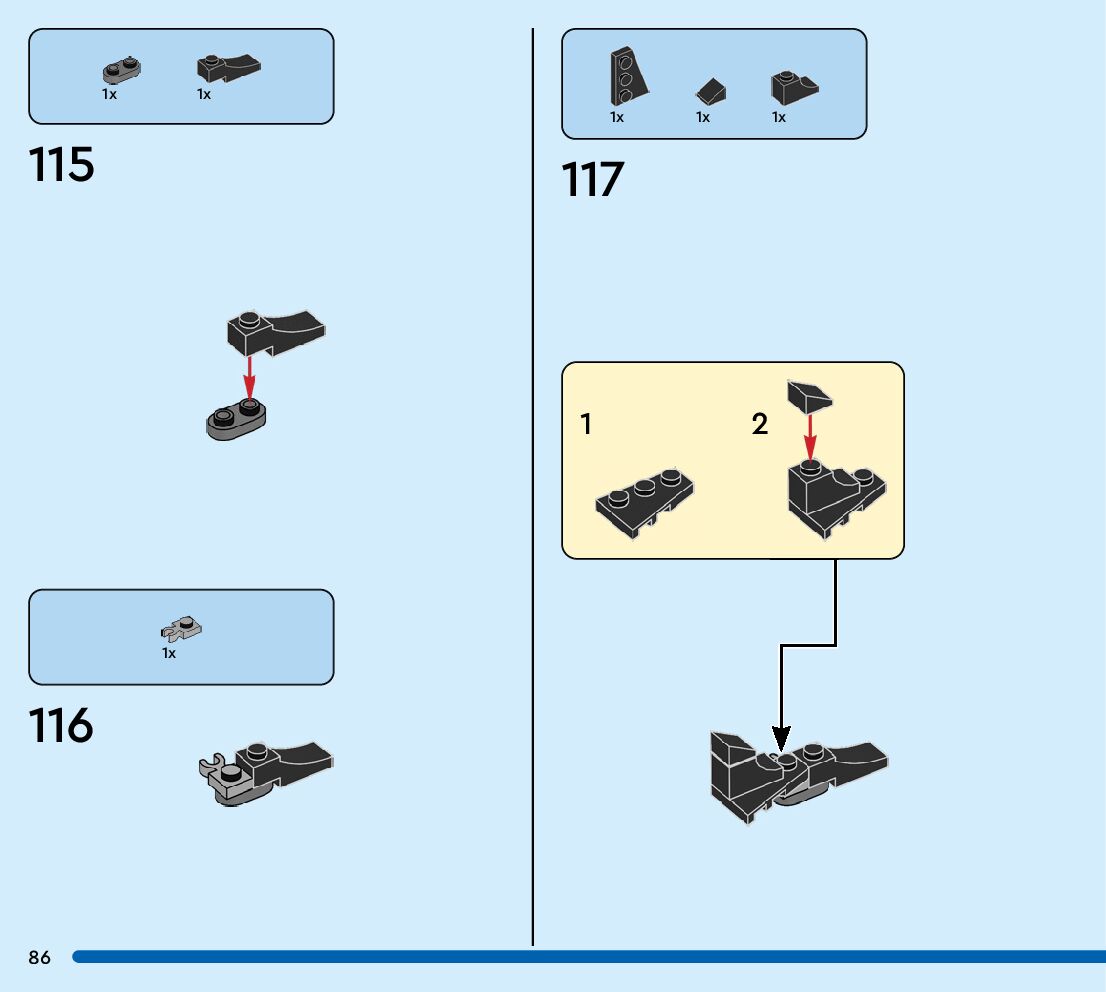 1x 1x

115

1x

116

1x 1x 1x

117

1

2

86