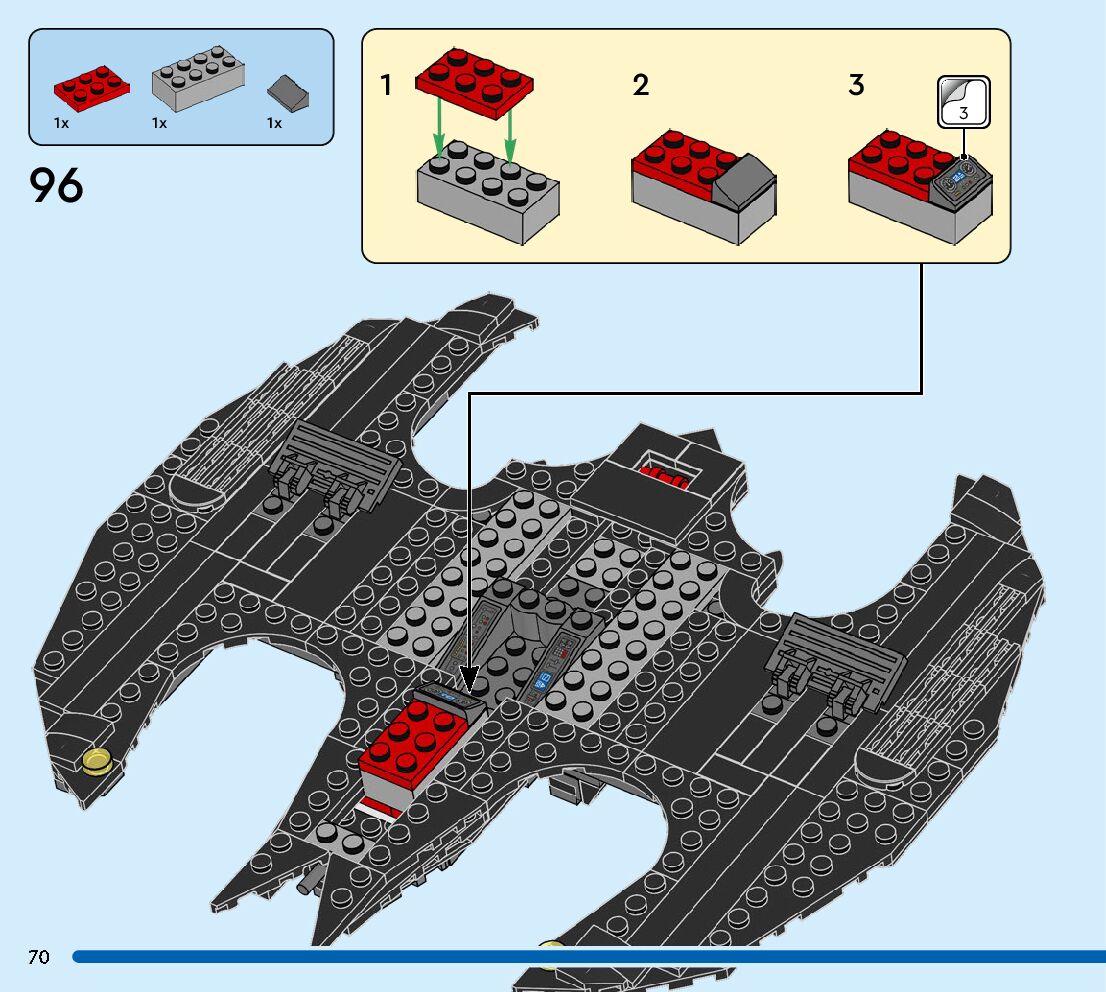 1x 1x 1x

96

1

2

3

3

70