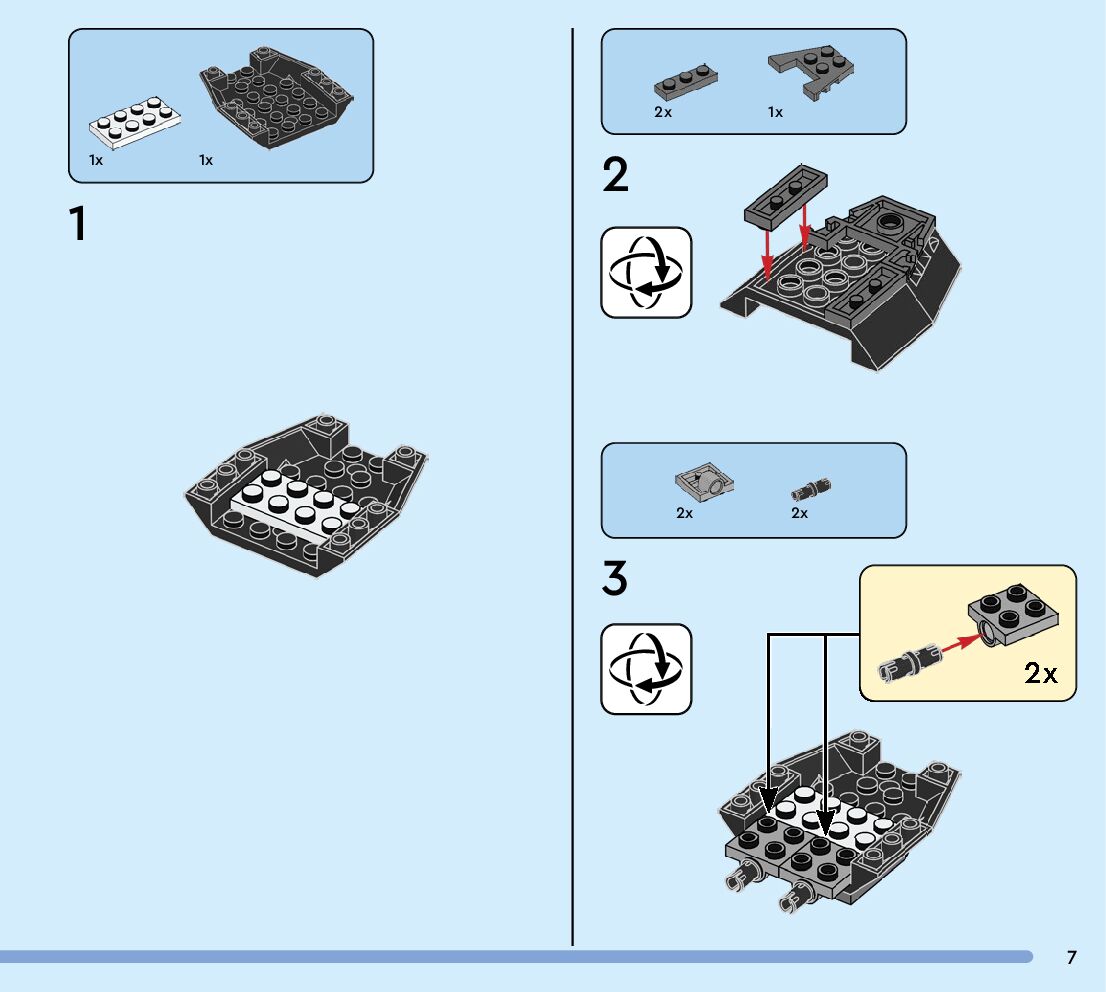 1x 1x

1

2x 1x

2

2x 2x

3

2x

7