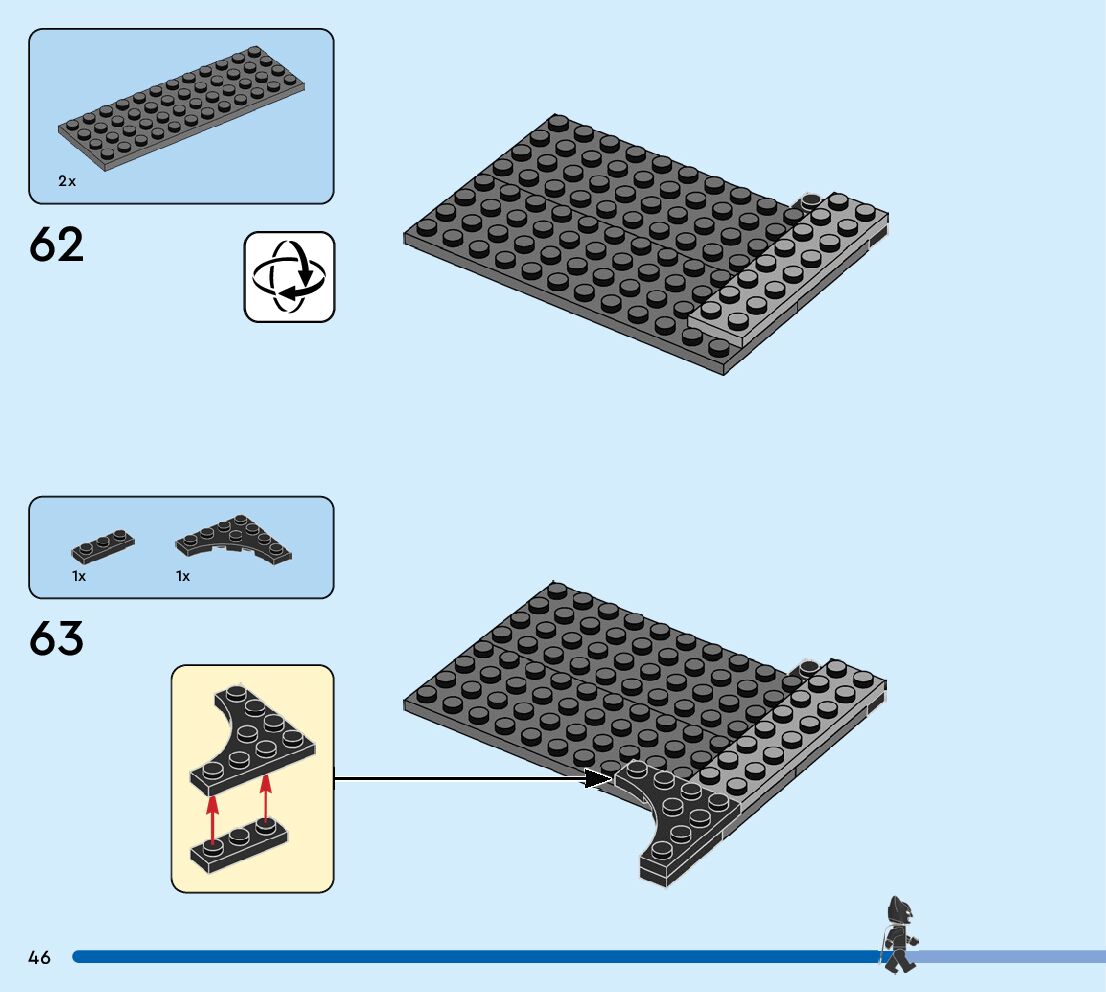 2x

62

1x 1x

63

46