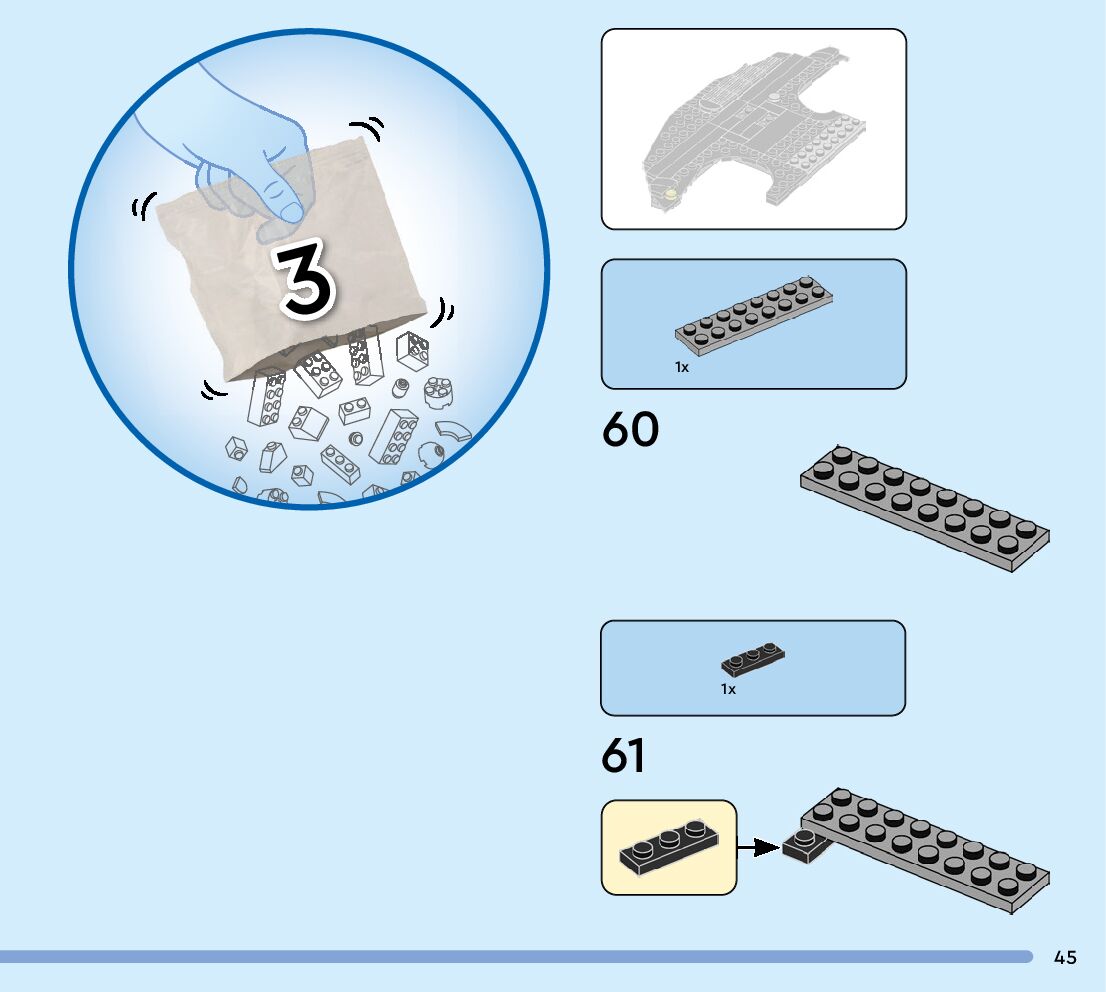 3

1x

60

1x

61

45