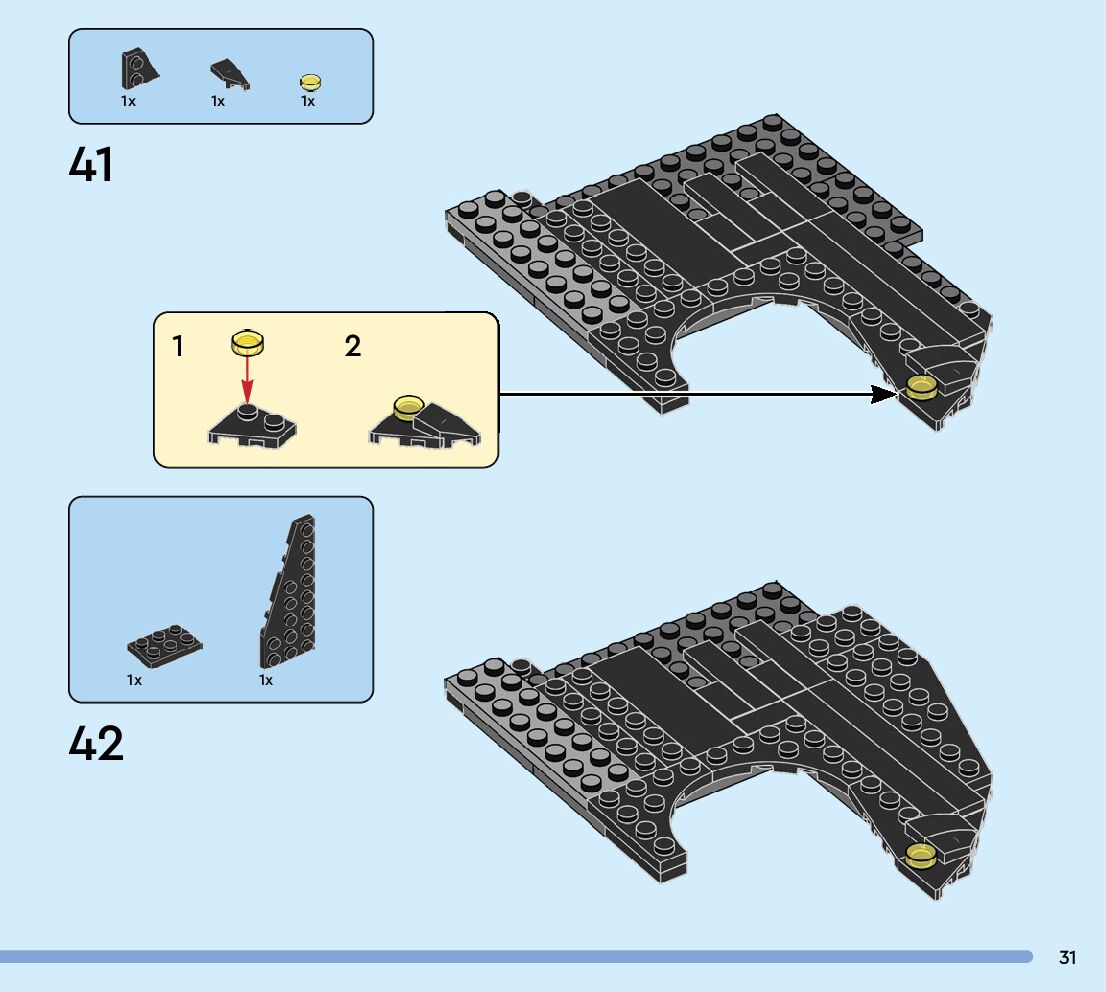 1x 1x 1x

41

1 2

1x 1x

42

31