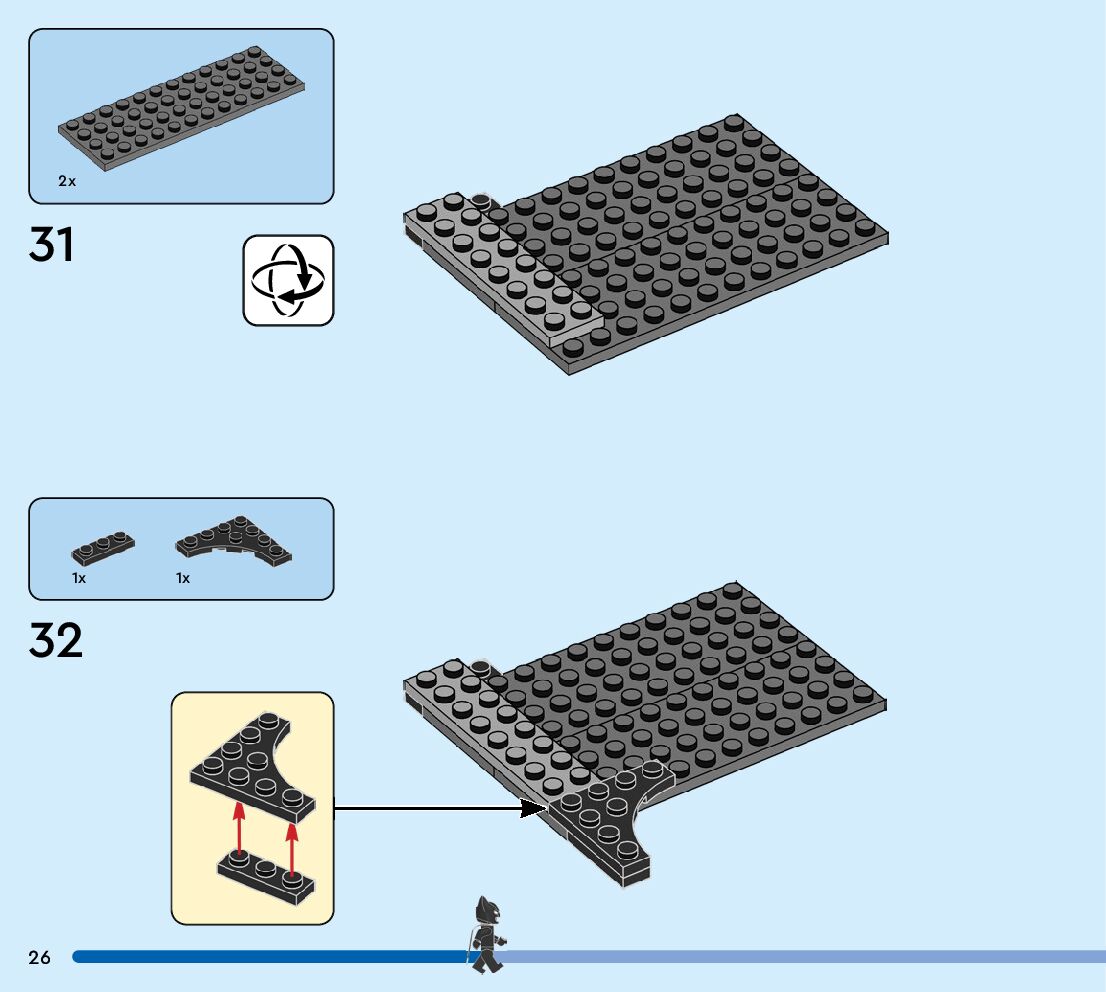 2x

31

1x 1x

32

26