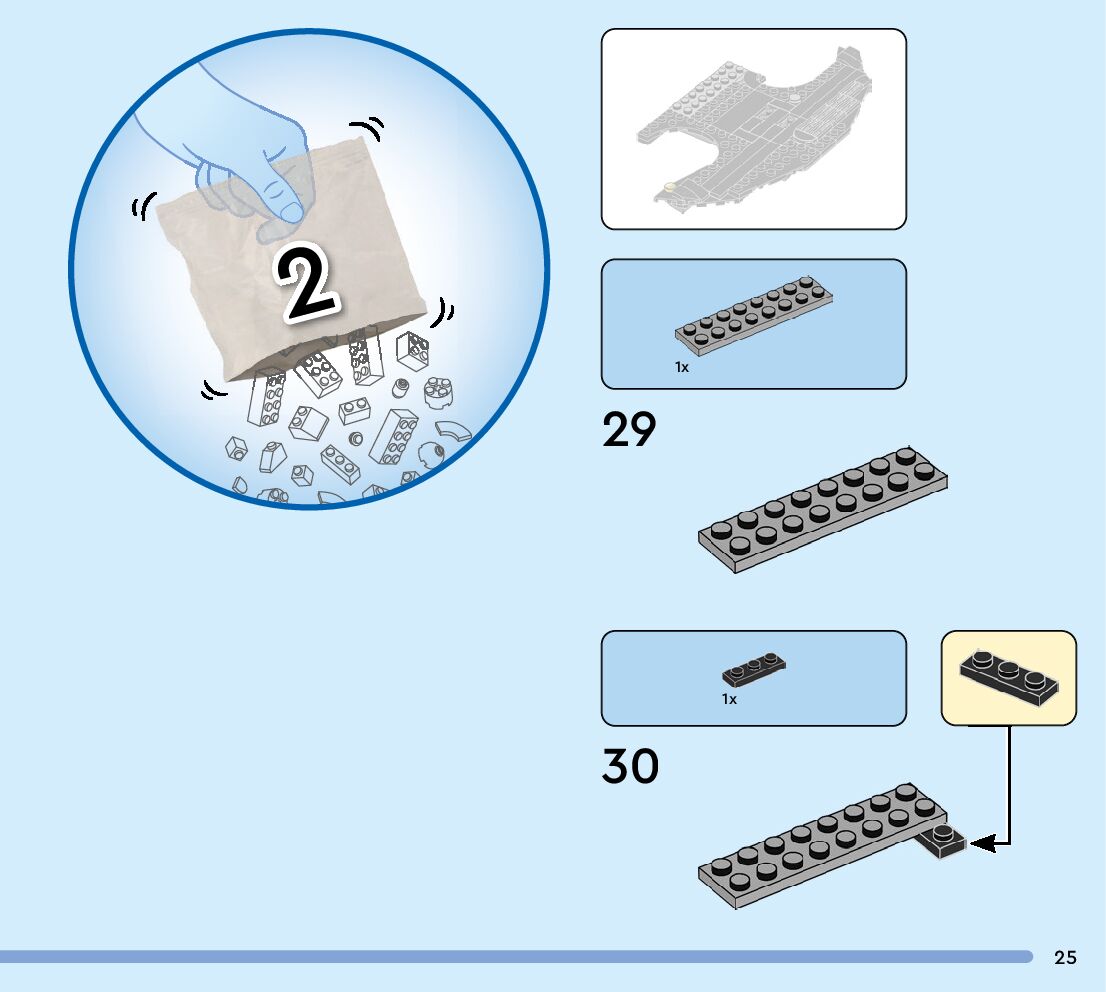 2

1x

29

1x

30

25