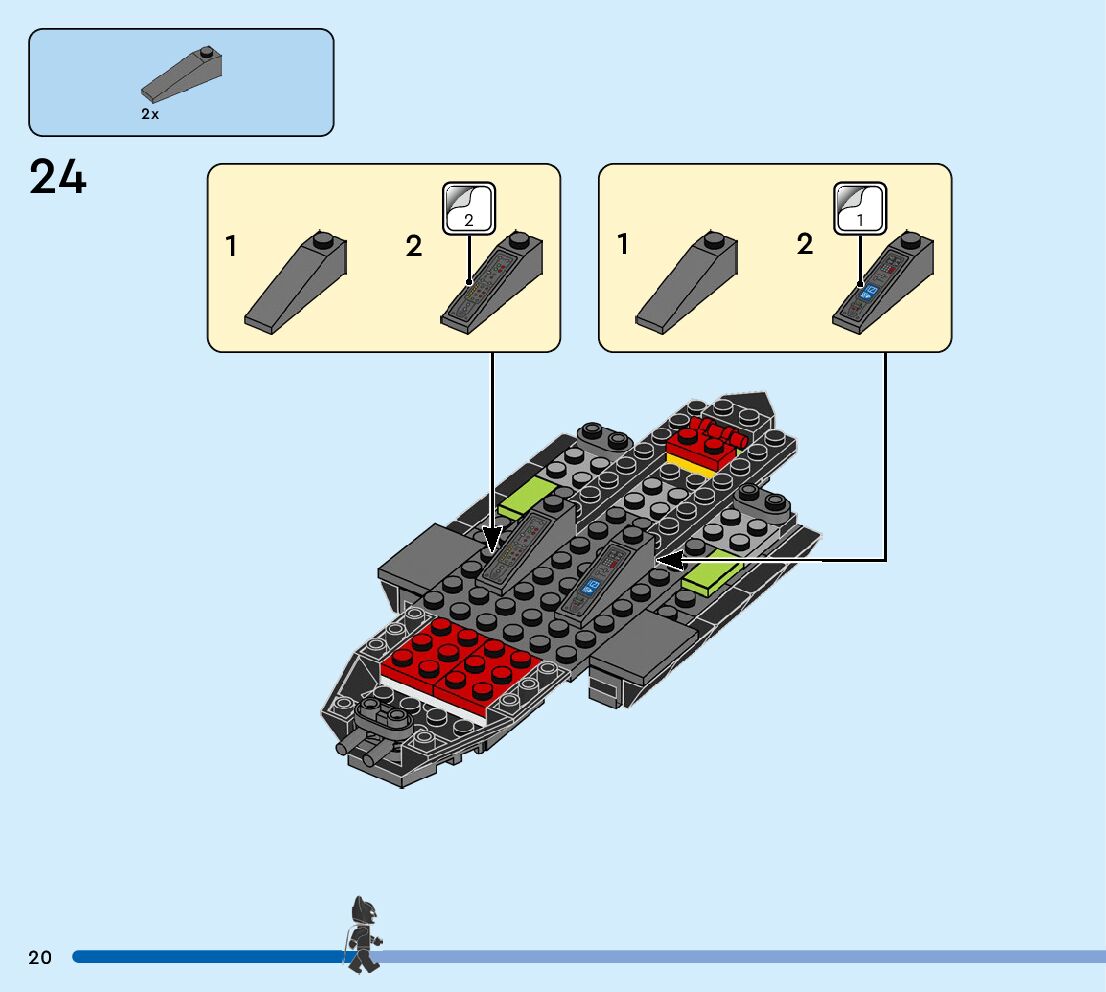 2x

24

1
2
2

1
2
1

20