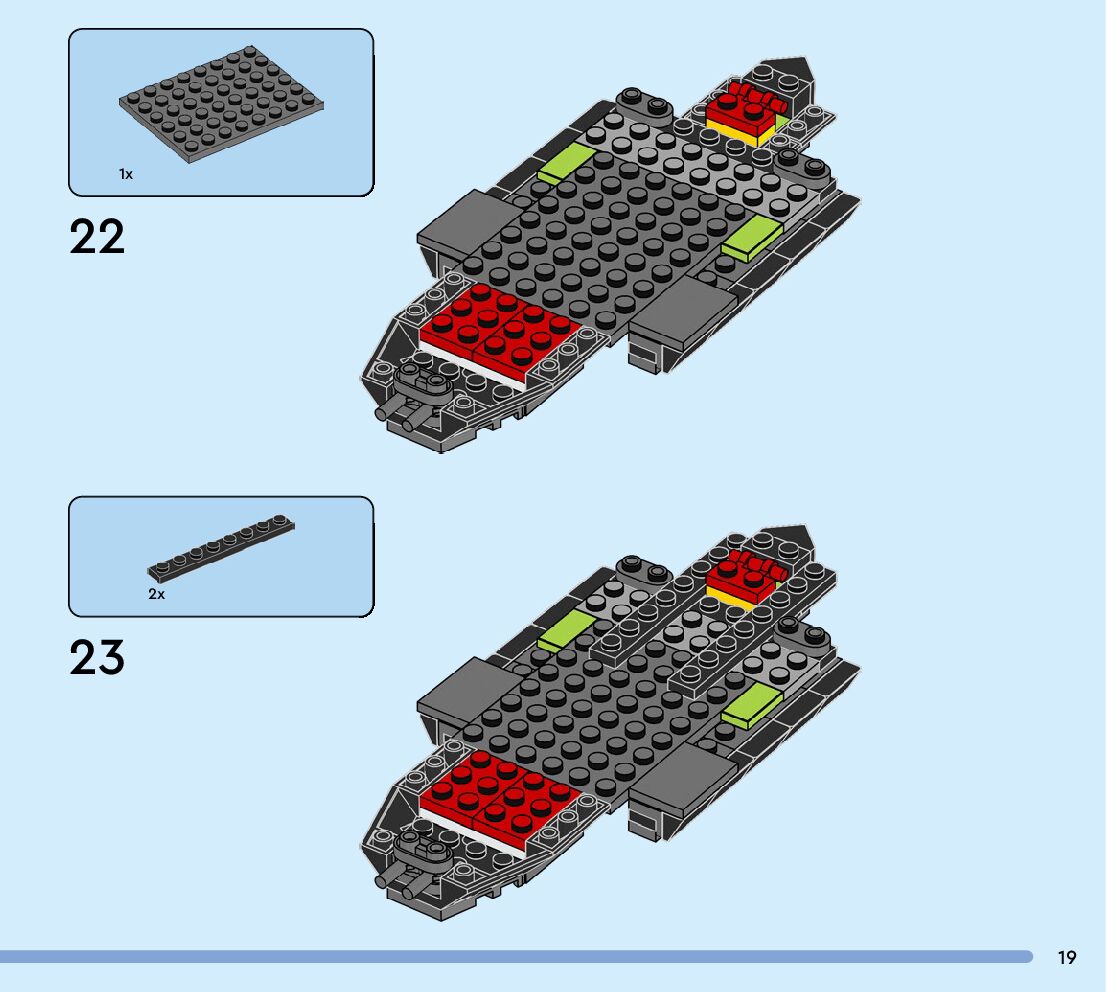 1x

22

2x

23

19