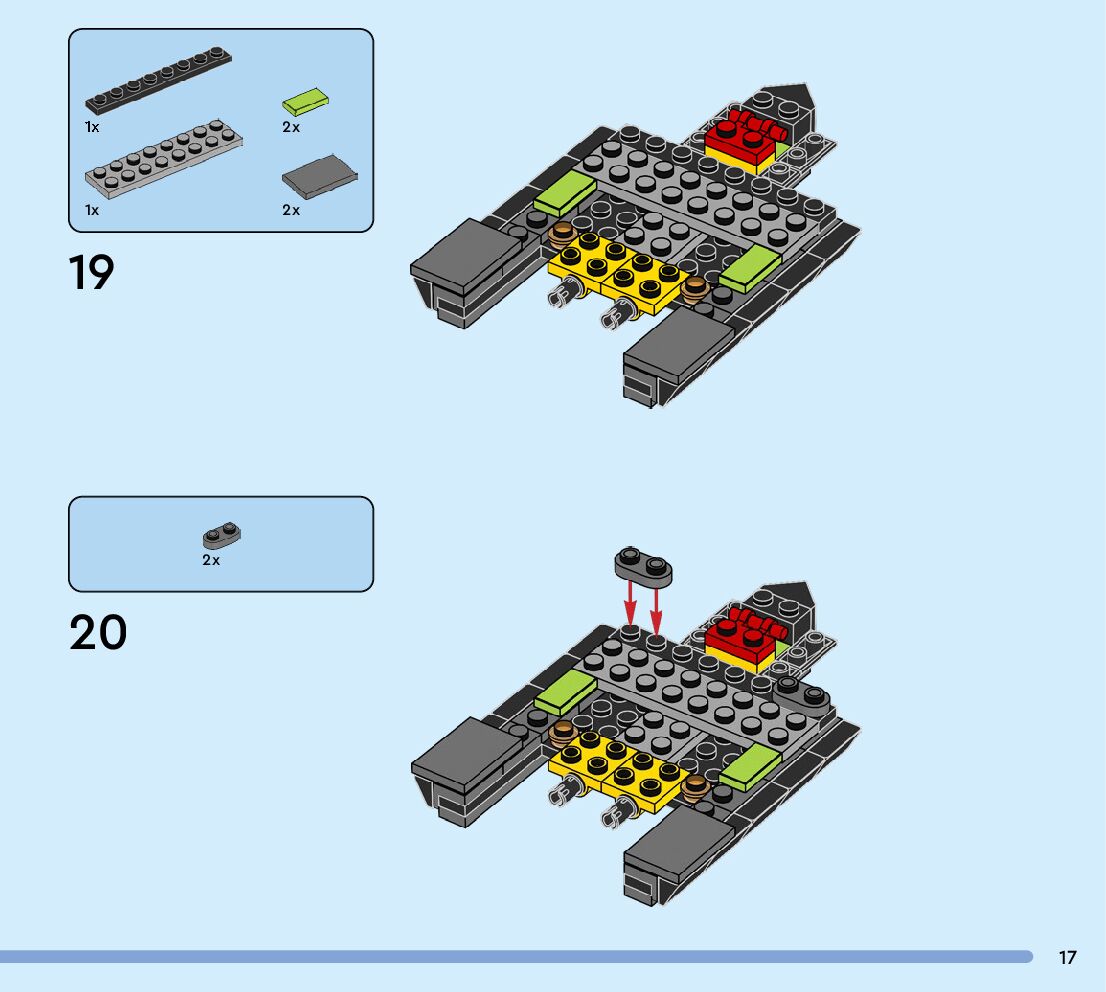 1x

2x

1x

2x

19

2x

20

17