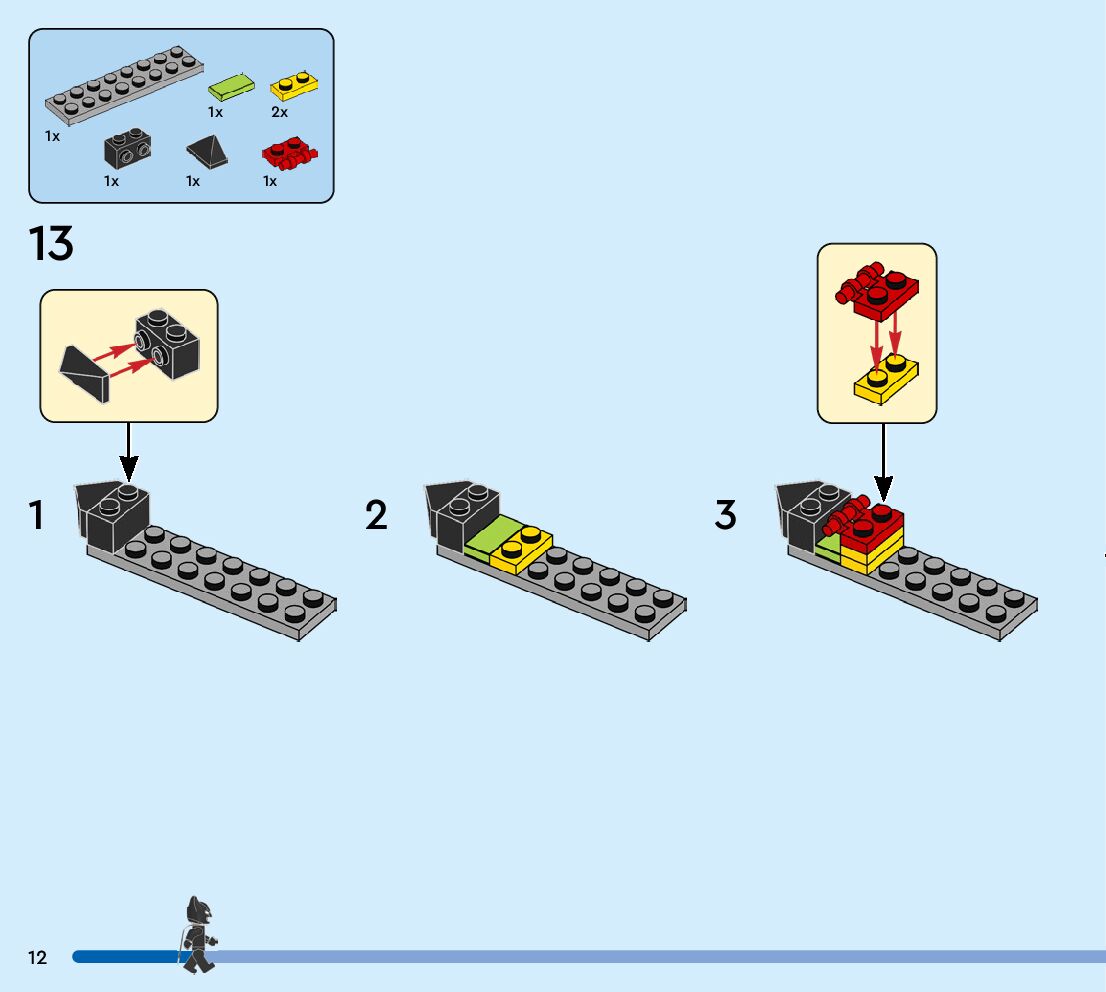 1x
1x
2x
1x
1x
1x

13

1

2

3

12