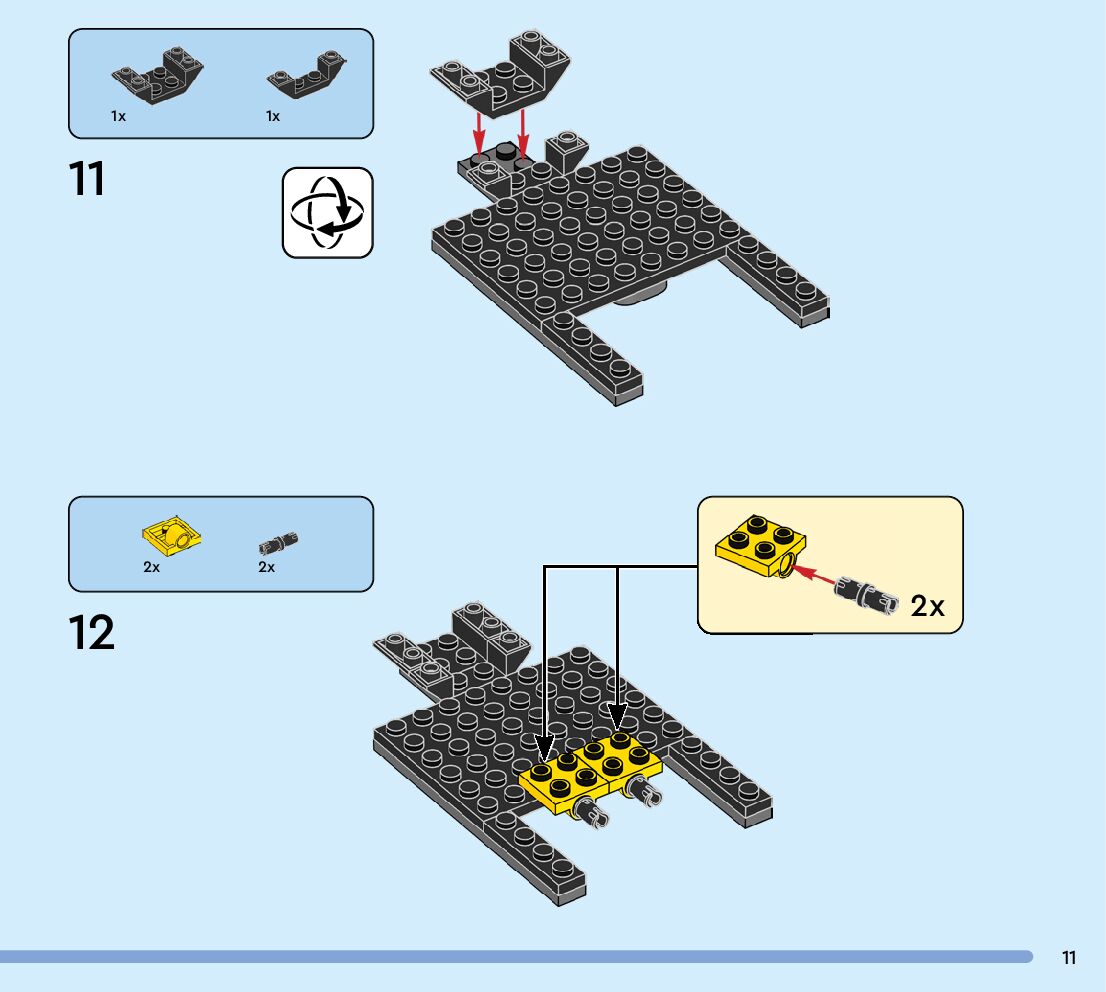 1x 1x

11

2x 2x

12

2x

11