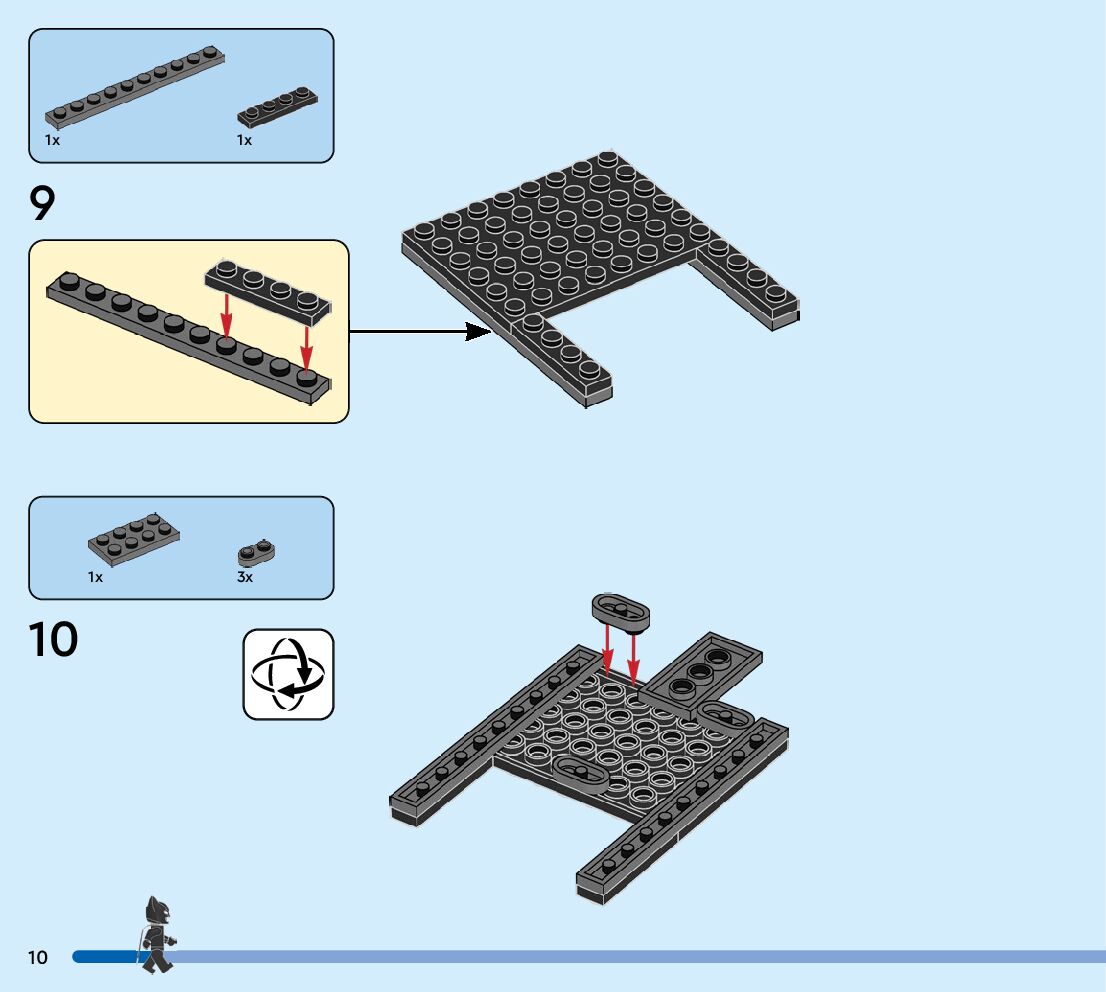 1x
1x

9

1x
3x

10

10