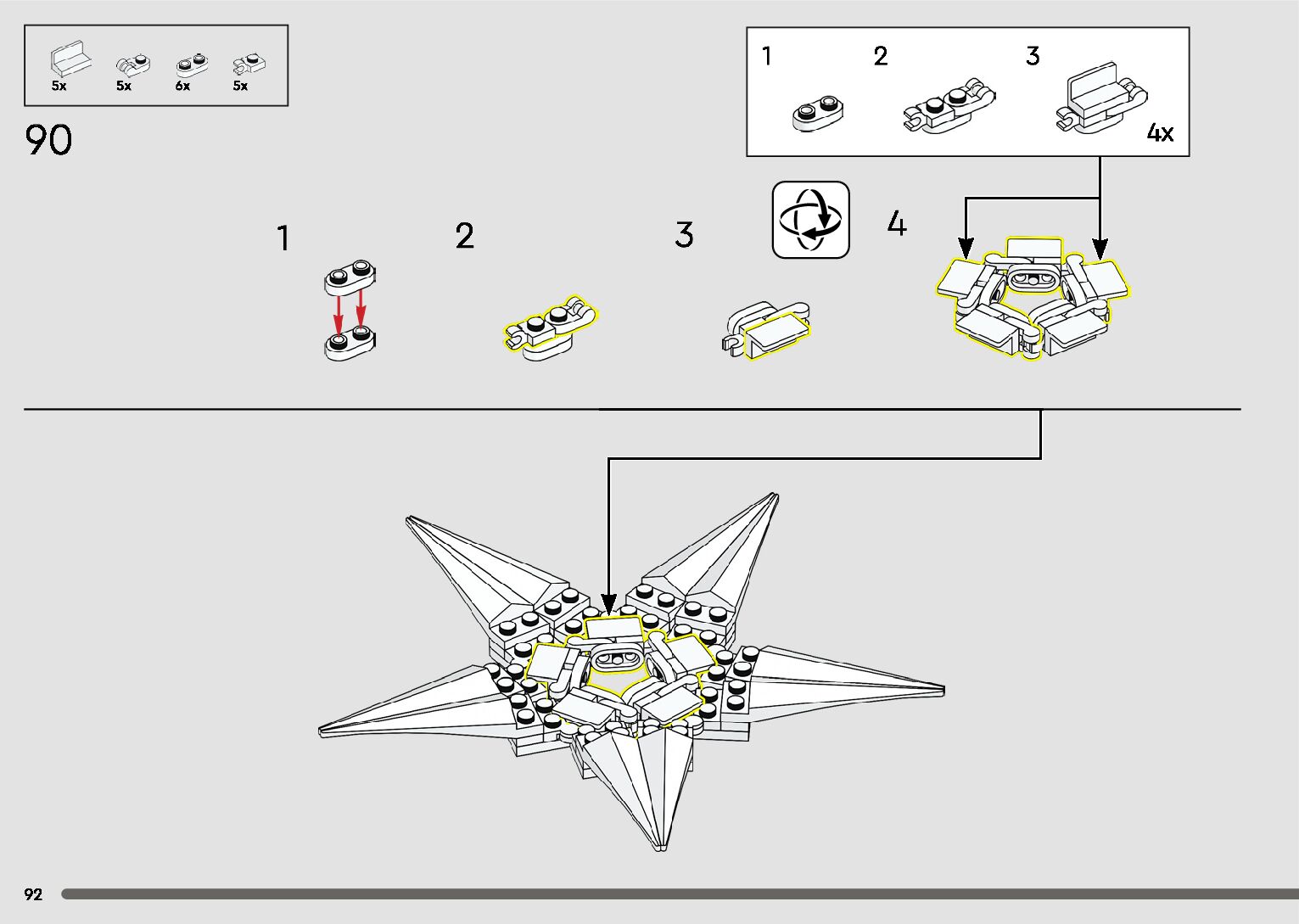 5x 5x 6x 5x

90

1 2 3

4x

1

2

3

4

92