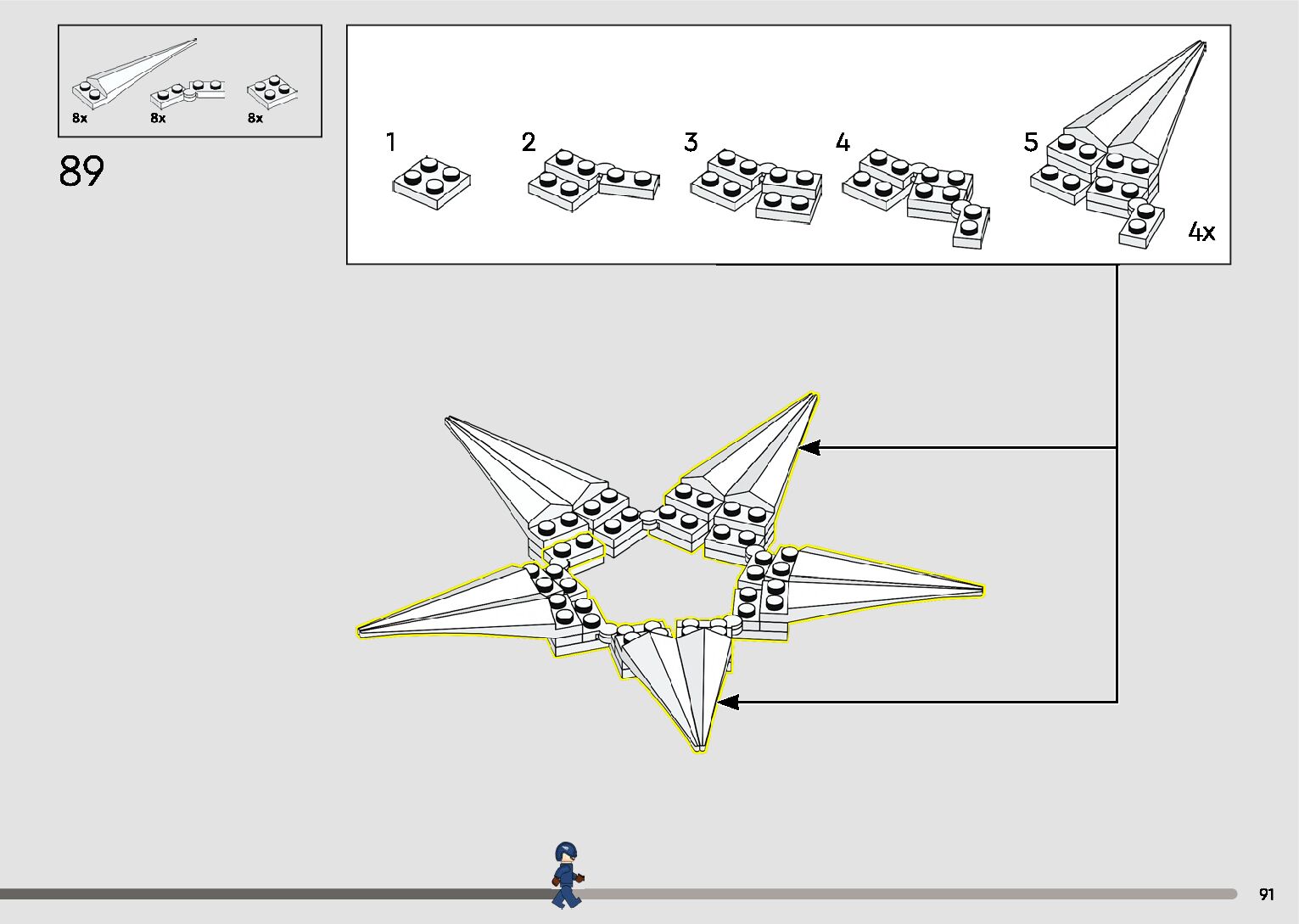 8x 8x 8x

89

1

2

3

4

5

4x

91