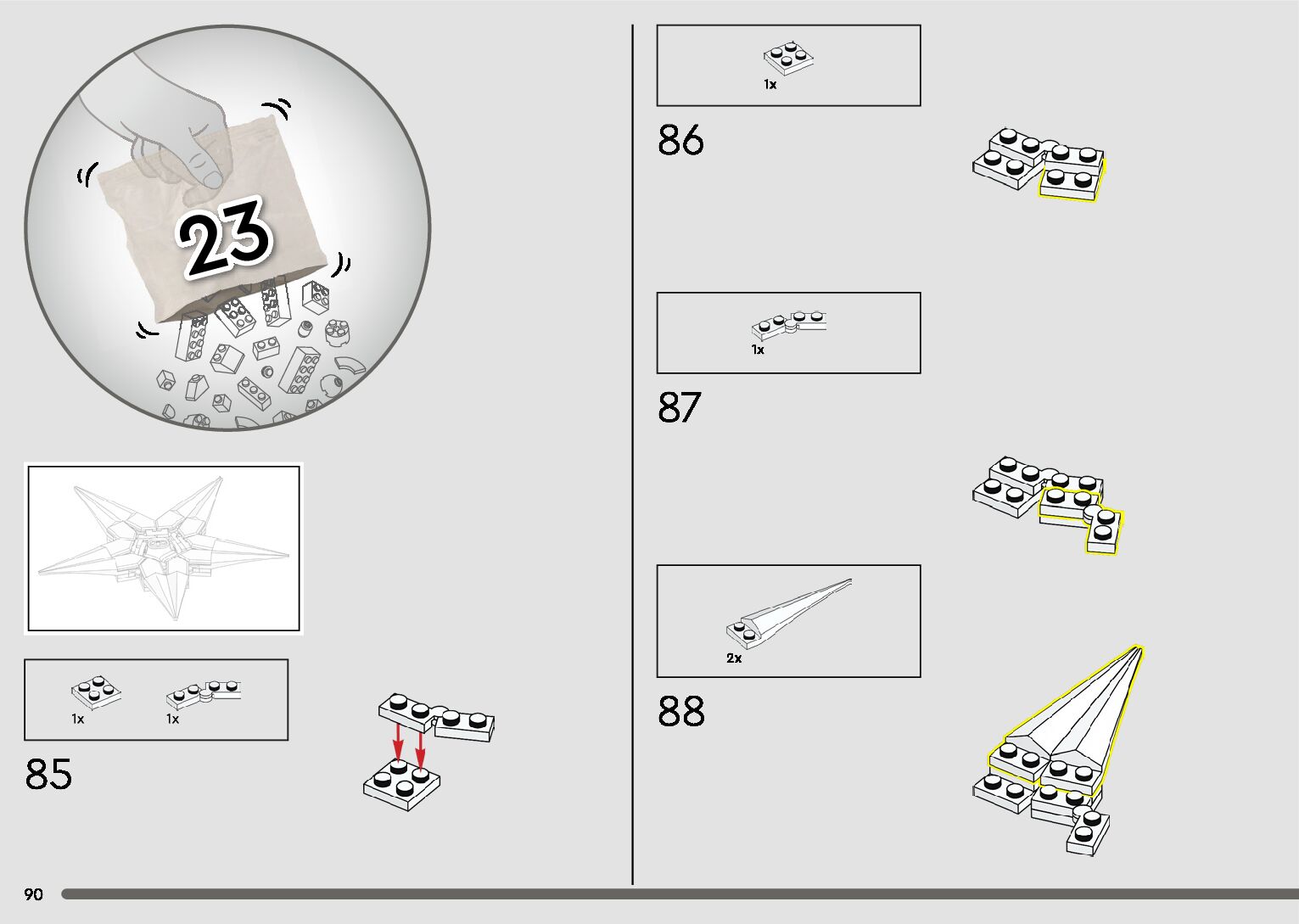 23

1x 1x

85

1x

86

1x

87

2x

88

90