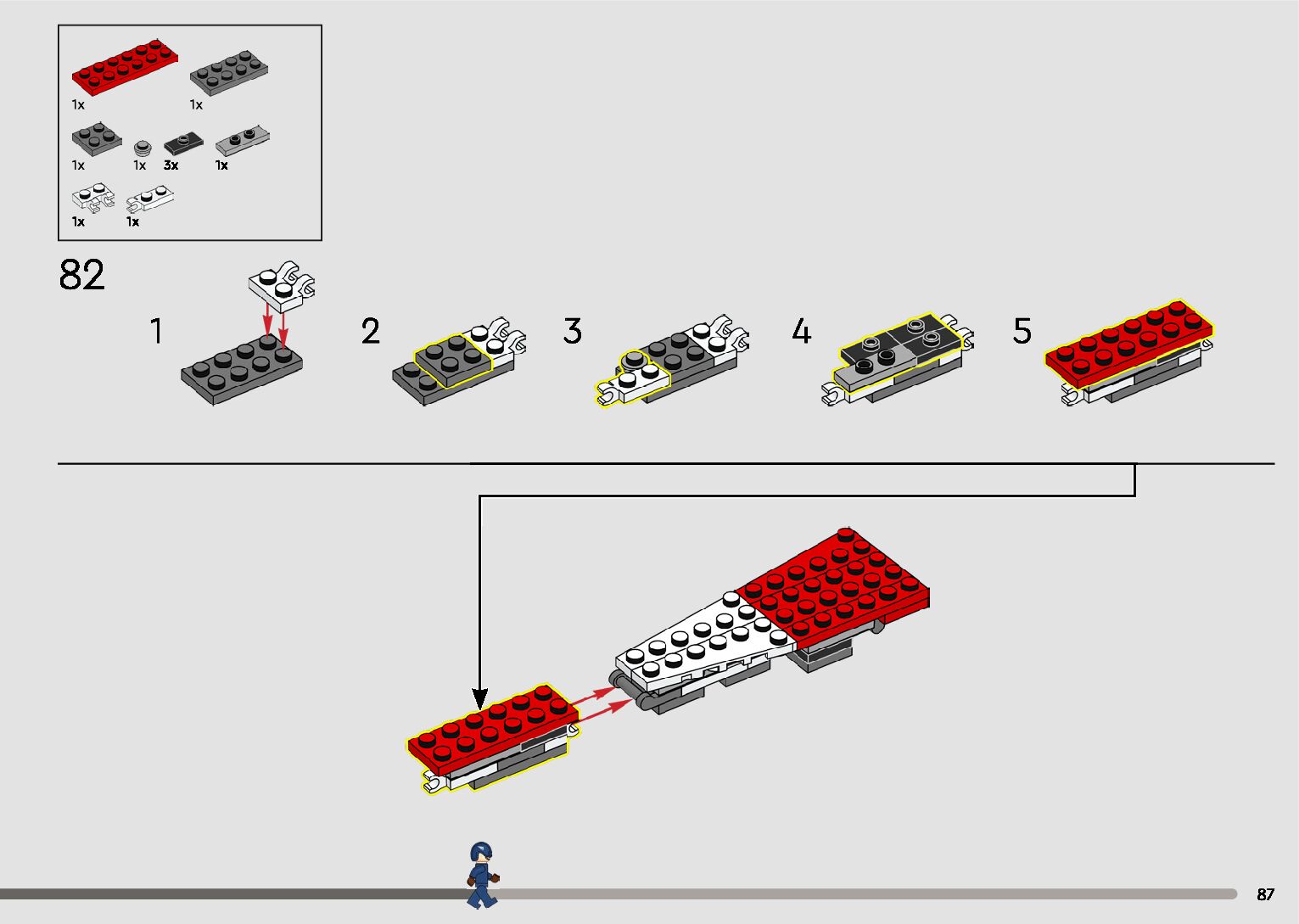 1x
1x
1x
1x
3x
1x
1x
1x

82

1
2
3
4
5

87