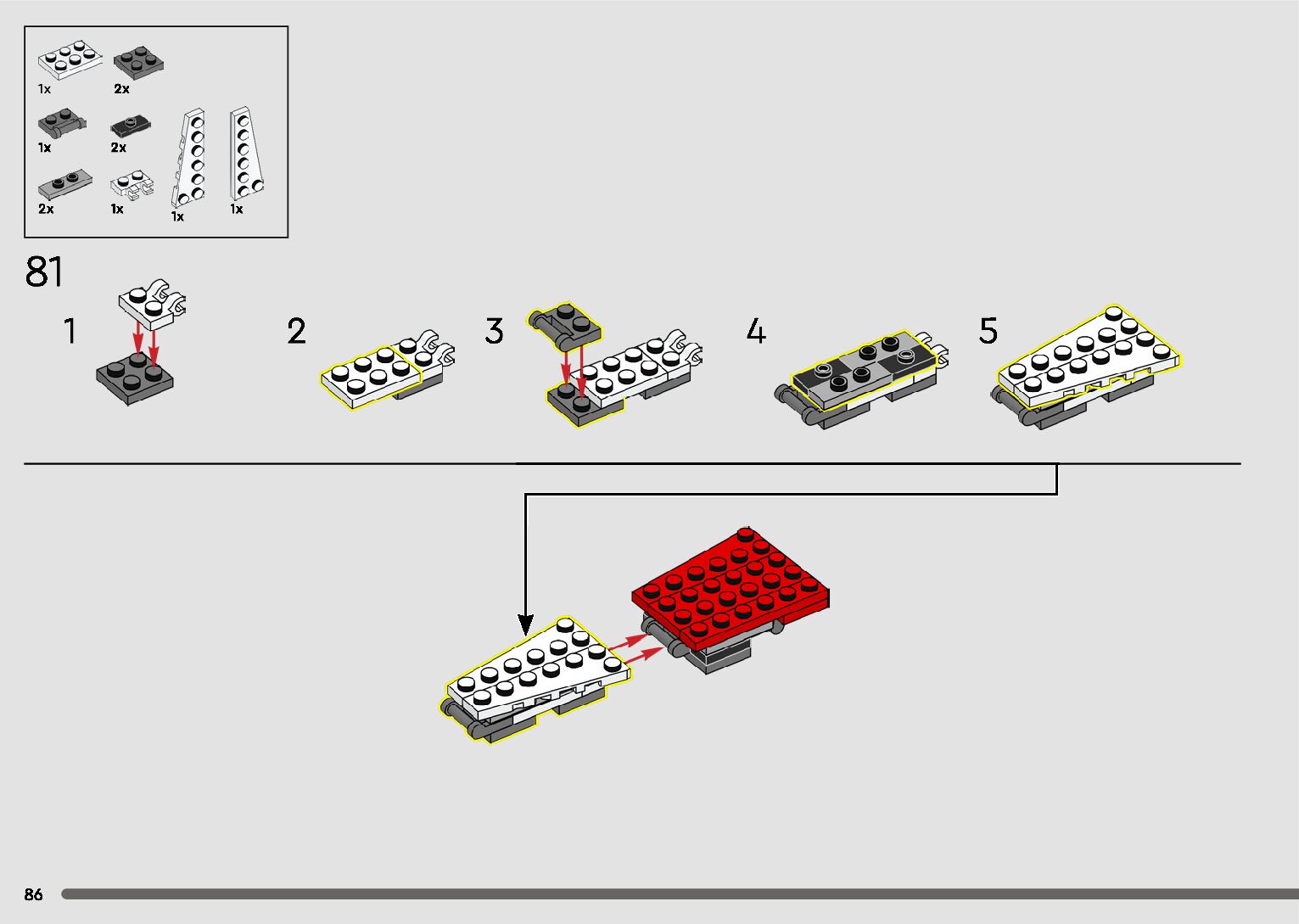 1x
2x
1x
2x
2x
1x
1x
1x

81

1

2

3

4

5

86