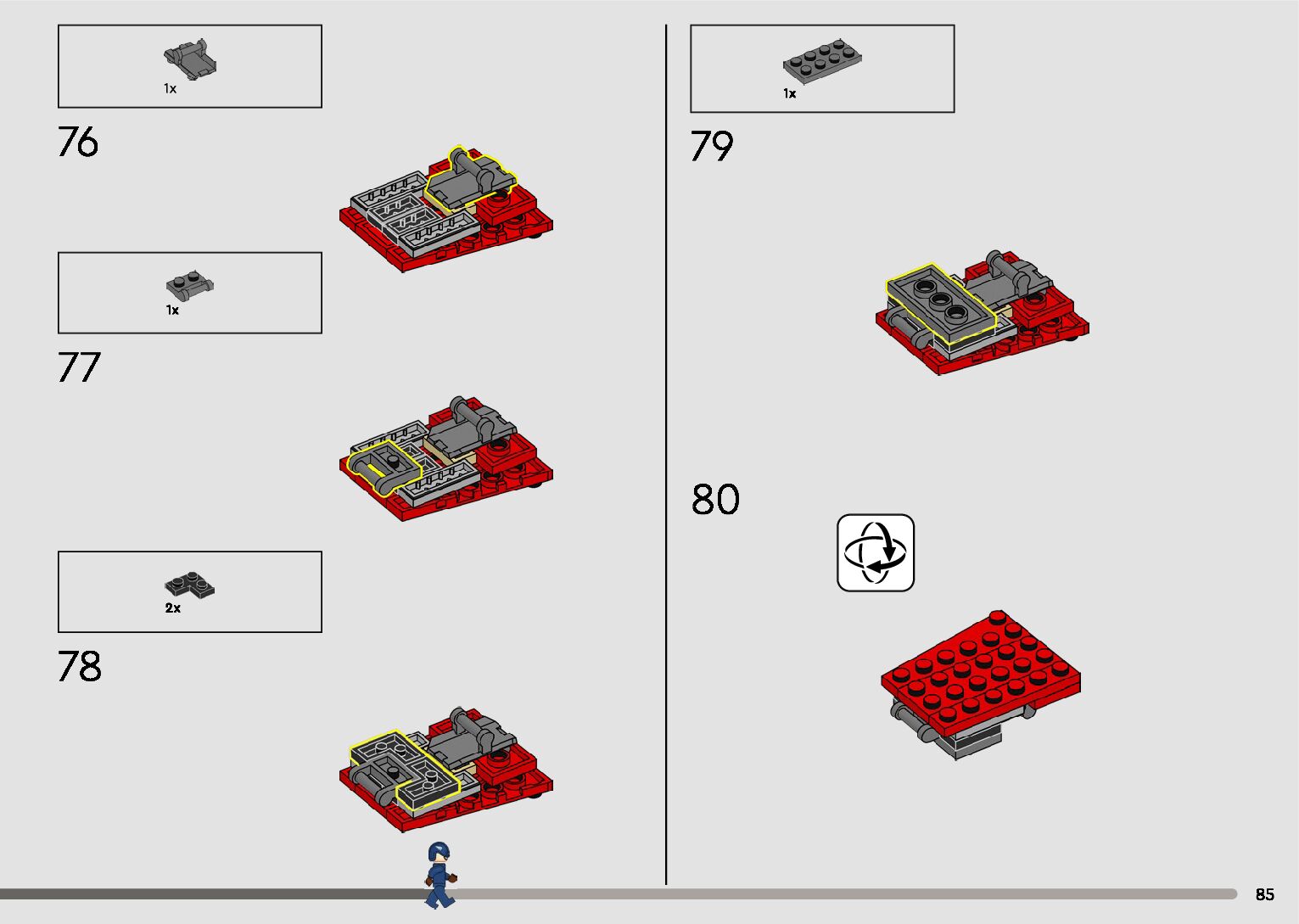 1x

76

1x

77

2x

78

1x

79

80

85