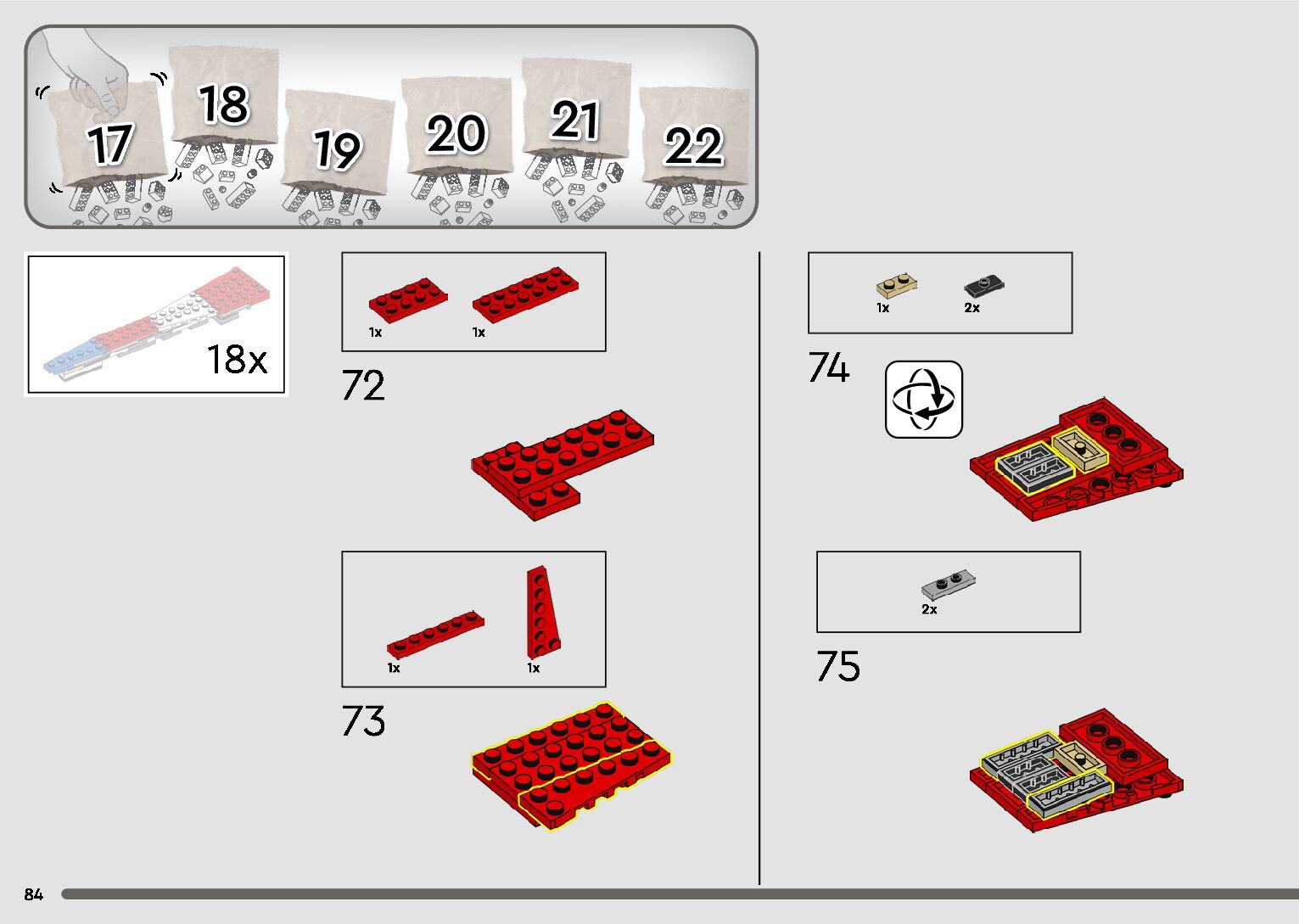 17
18
19
20
21
22

18x

1x
1x
72

1x
1x
73

1x
2x
74

2x
75

84