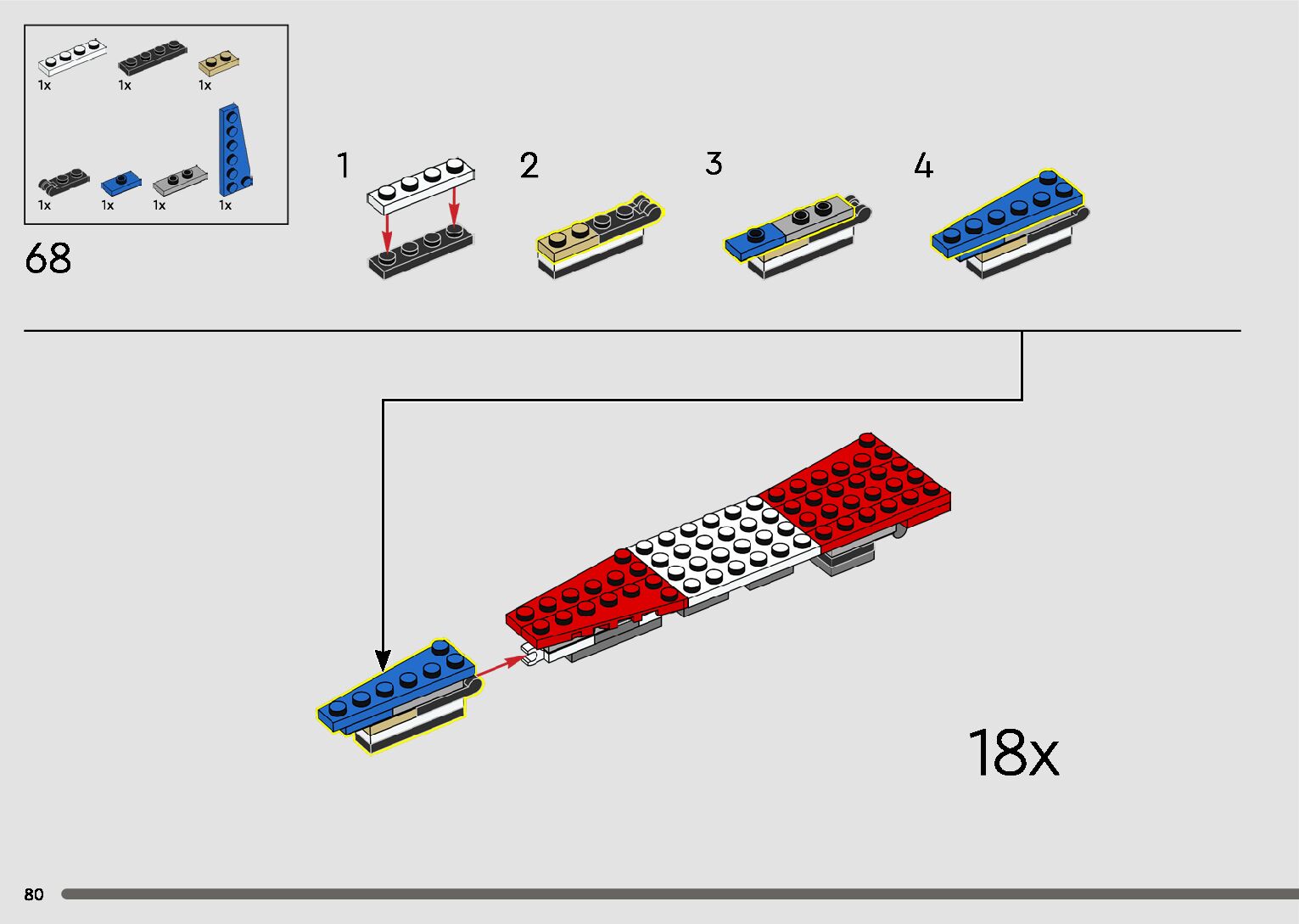 1x 1x 1x

1x 1x 1x 1x

68

1

2

3

4

18x

80